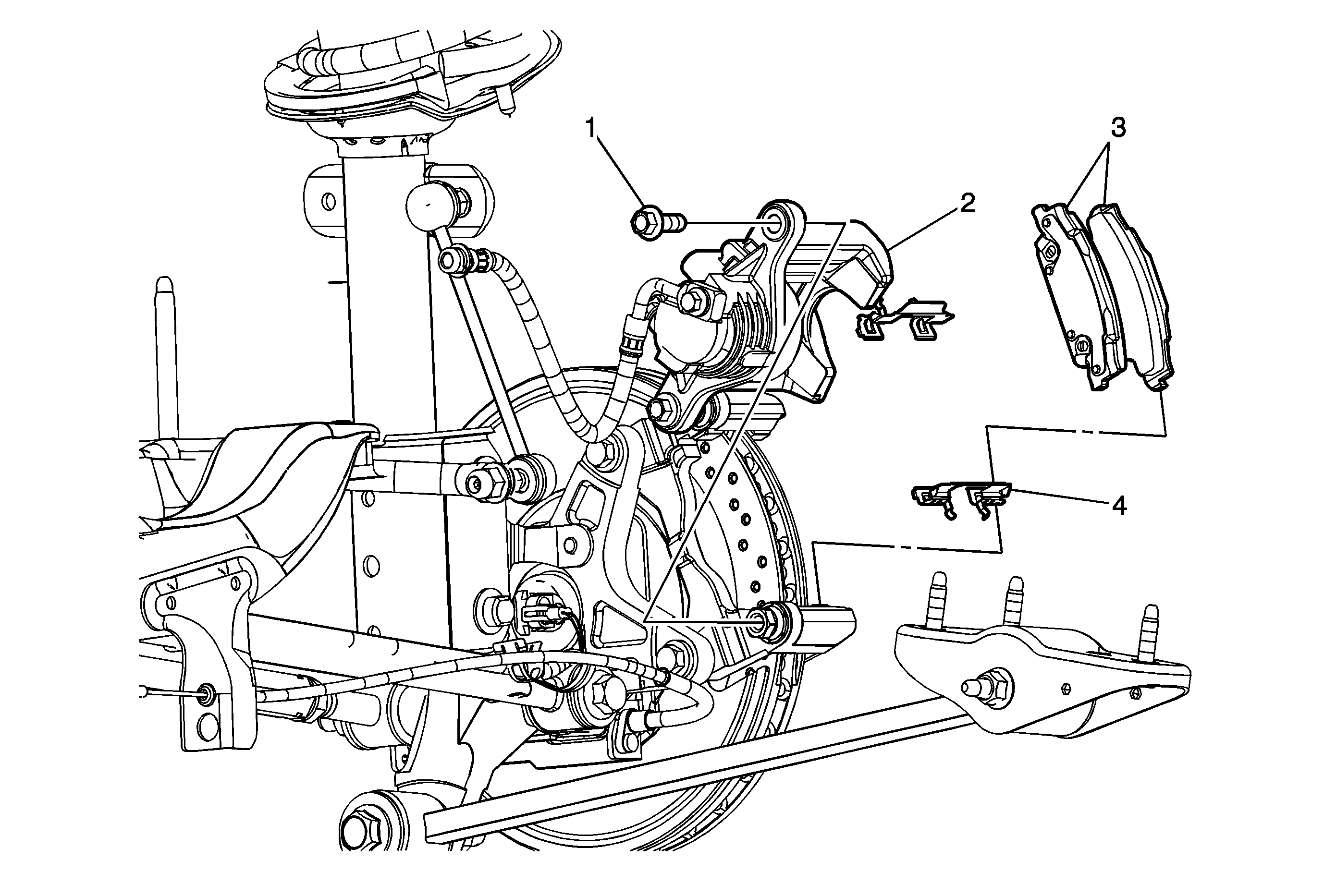 1
2
3
4