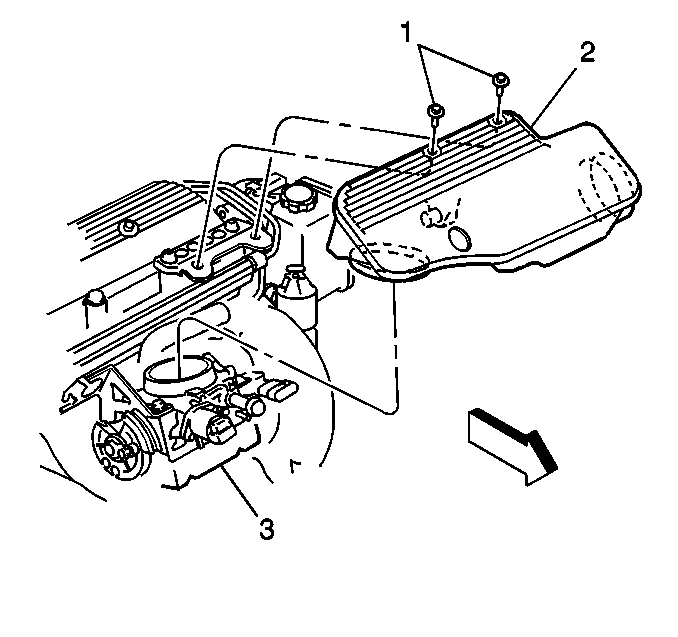 1
2
3