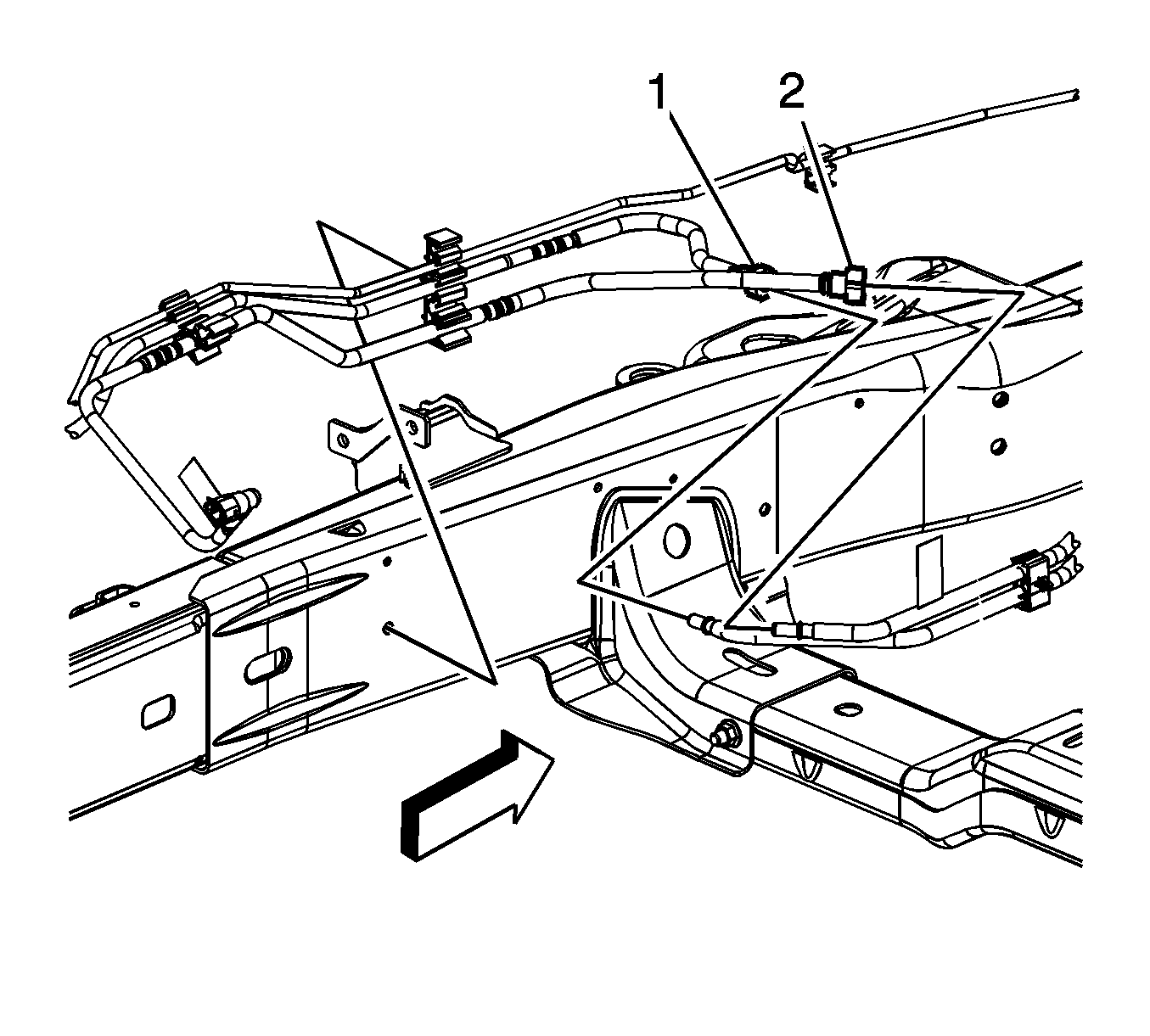 1
2