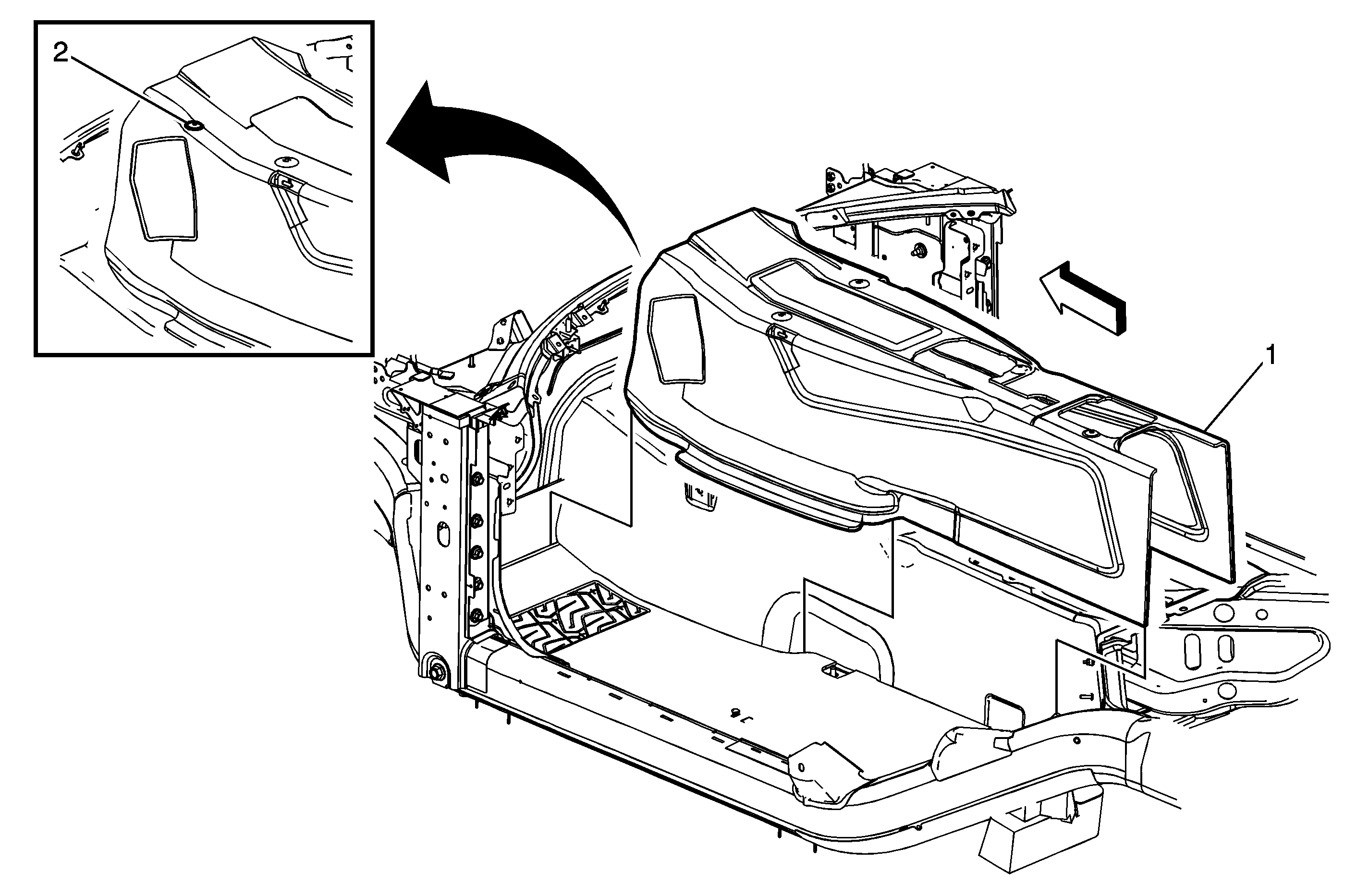 2

1