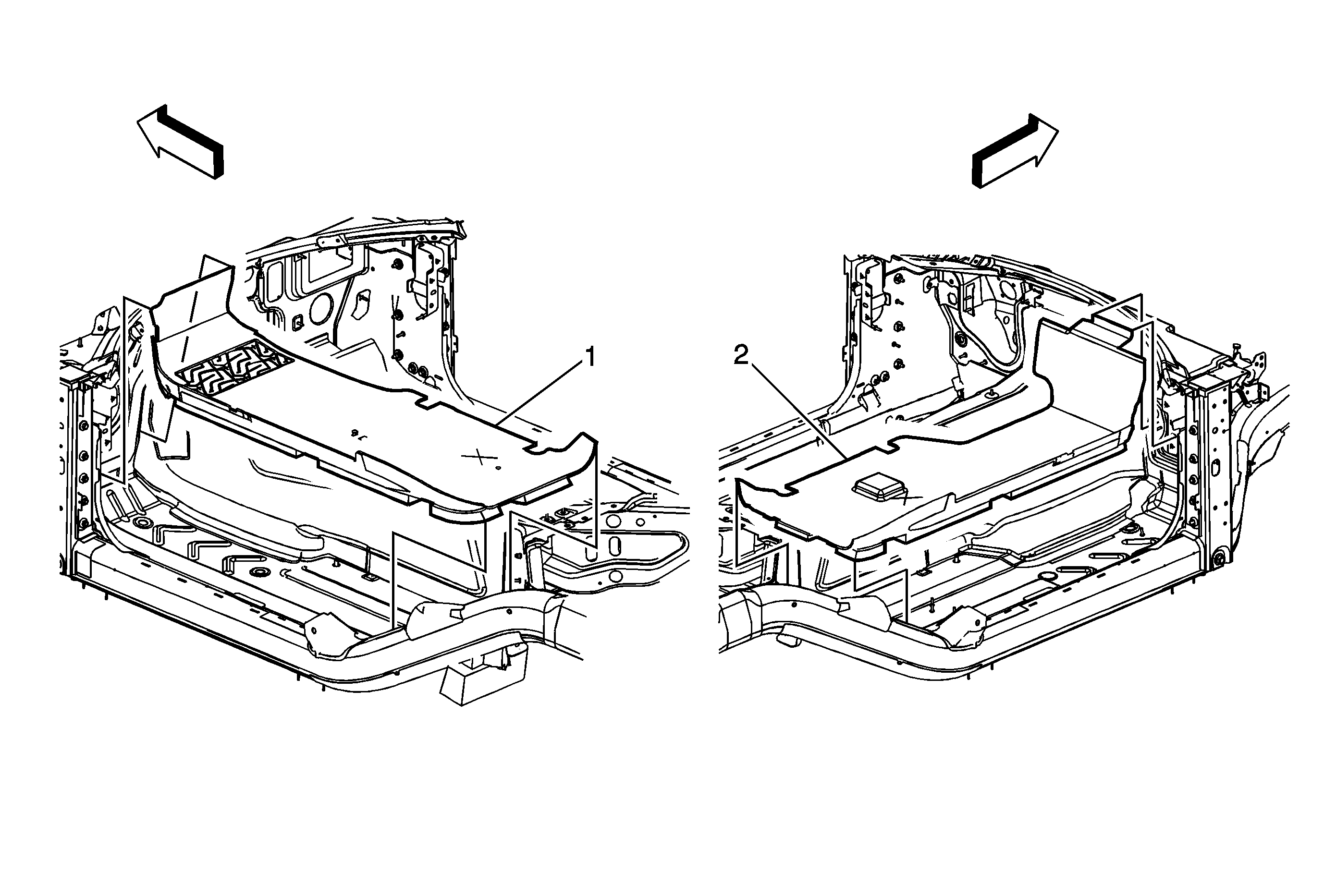 1

2