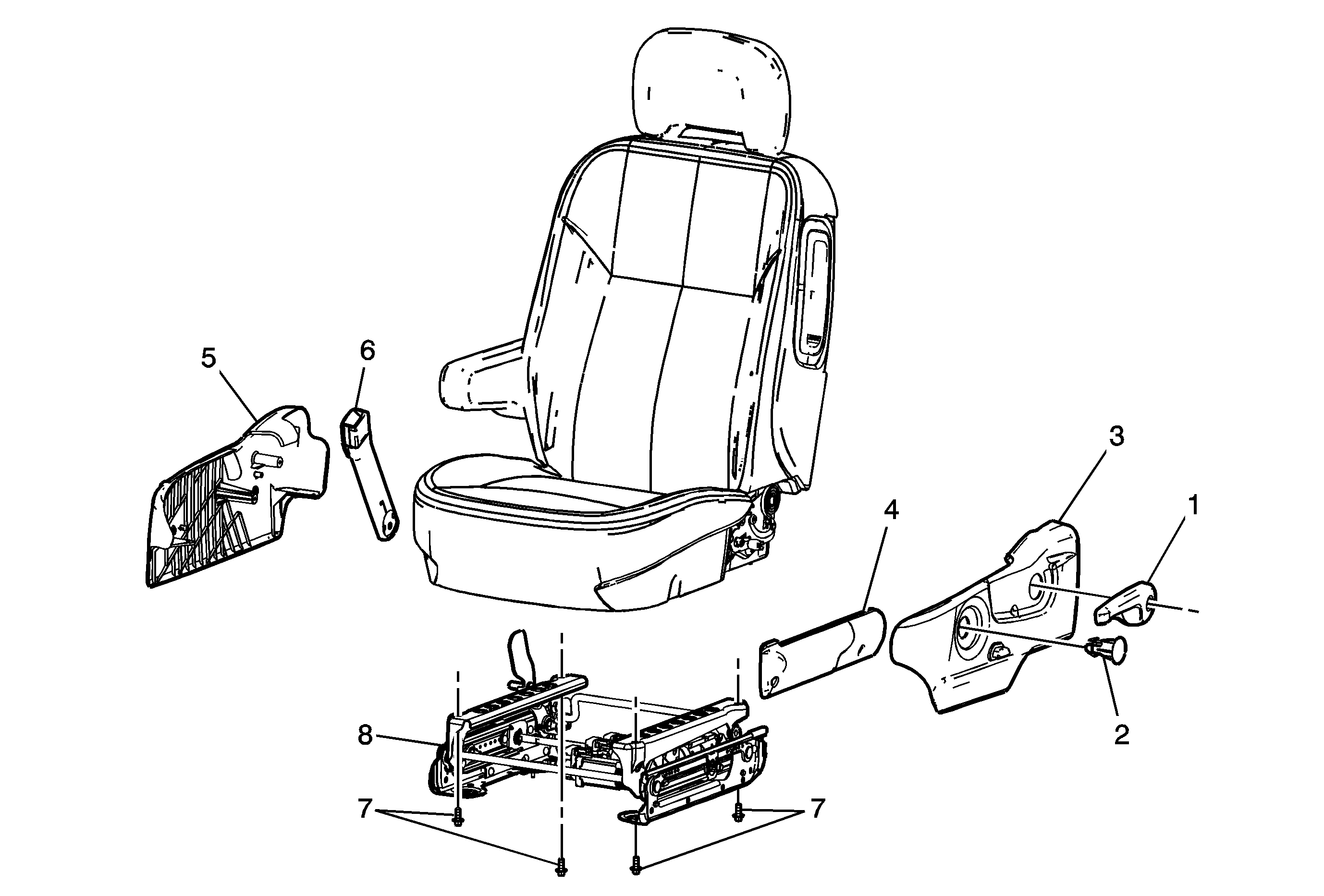 5
6
3
1
4
2
8
7
7