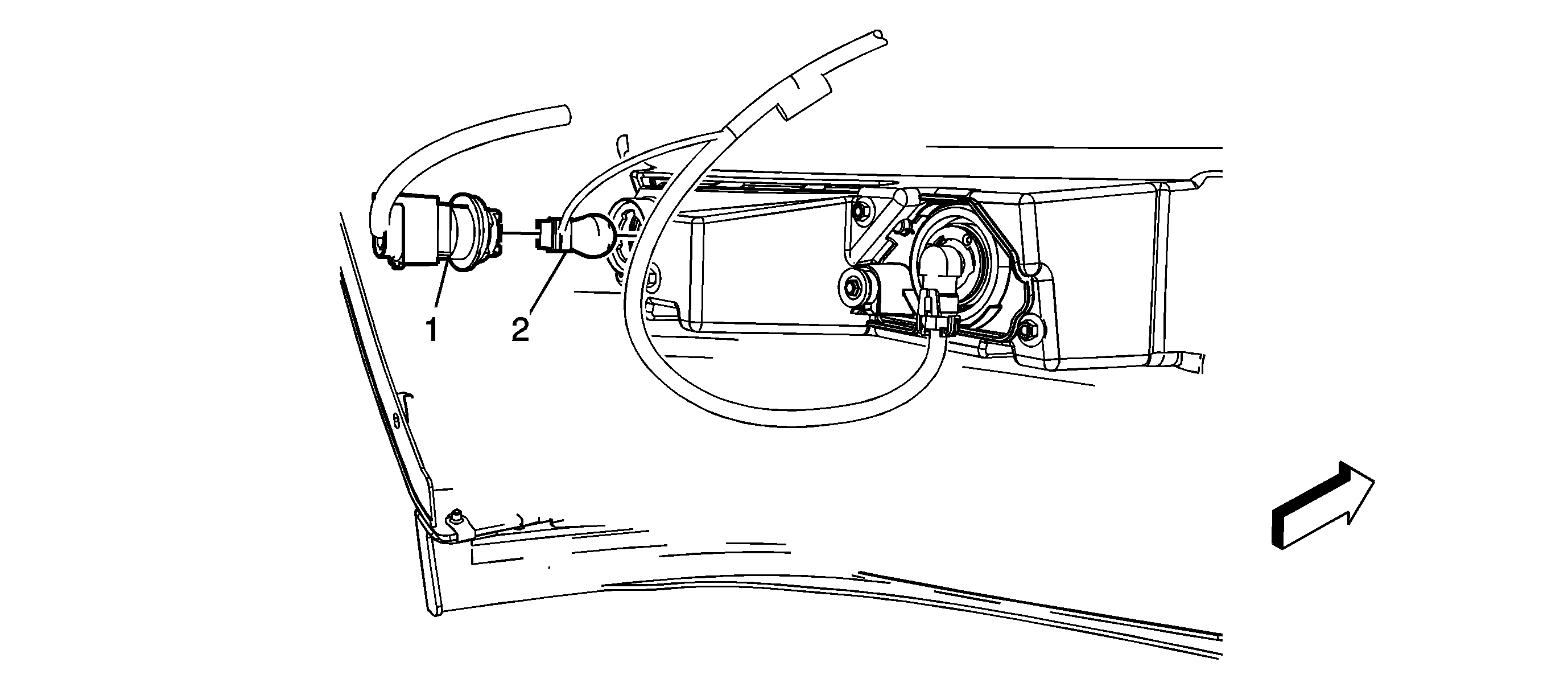 1
2