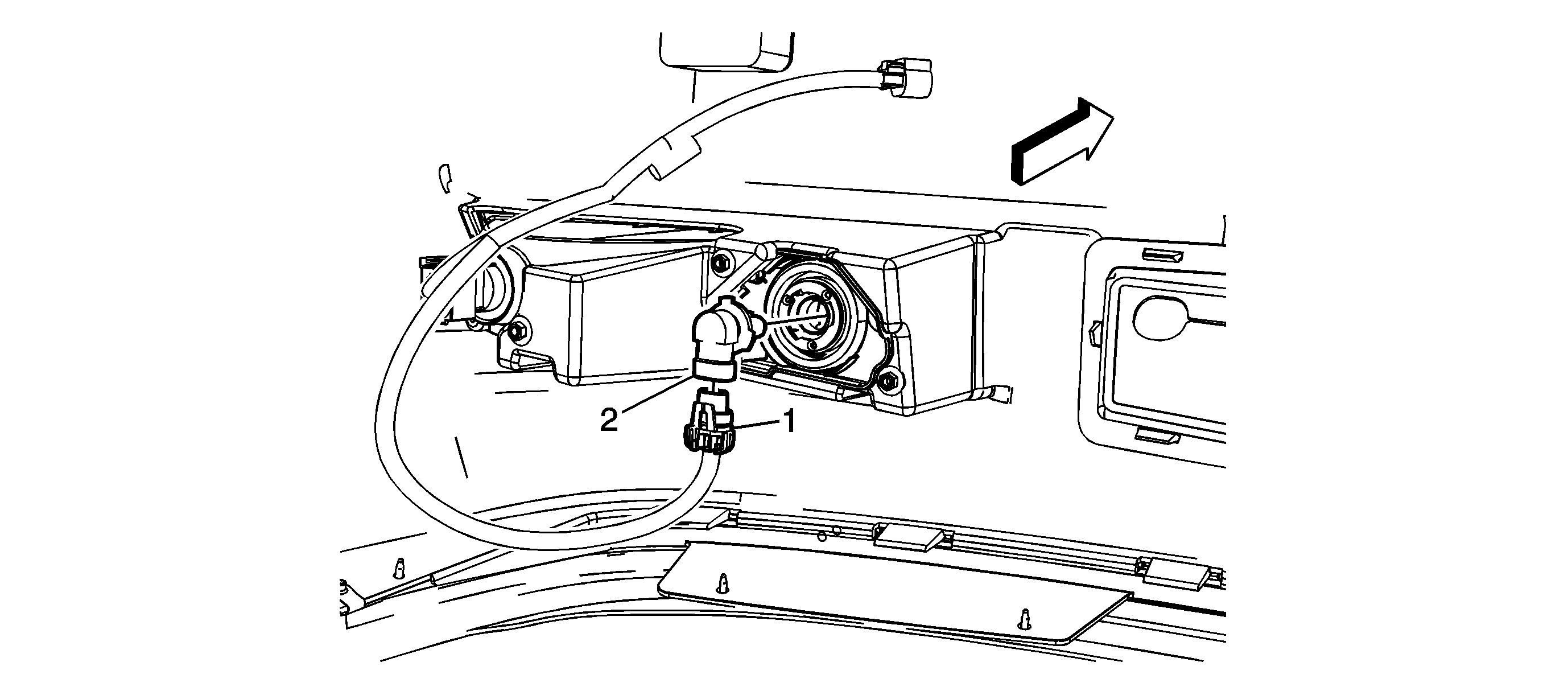 2
1