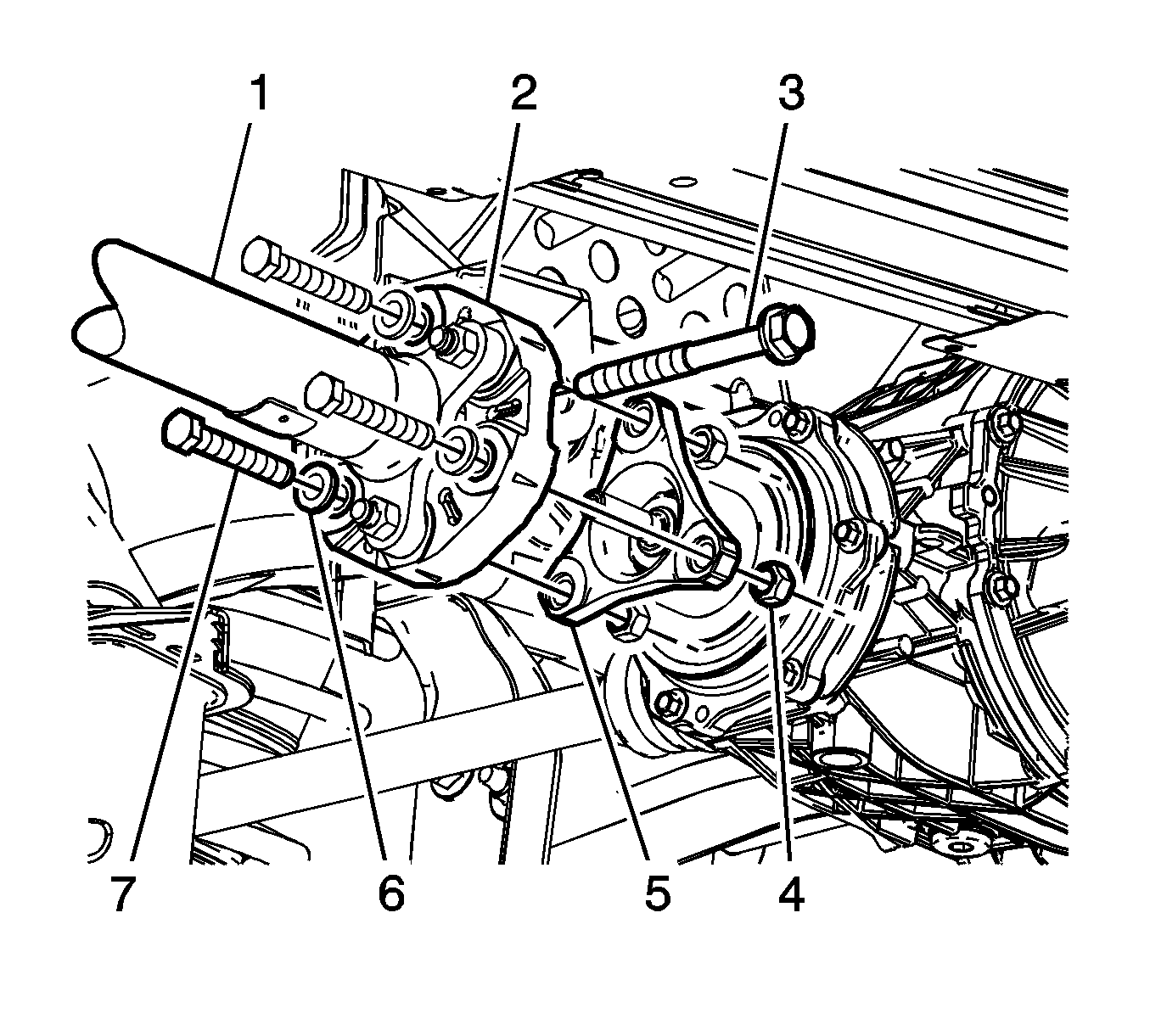 1
2
3
7
6
5
4