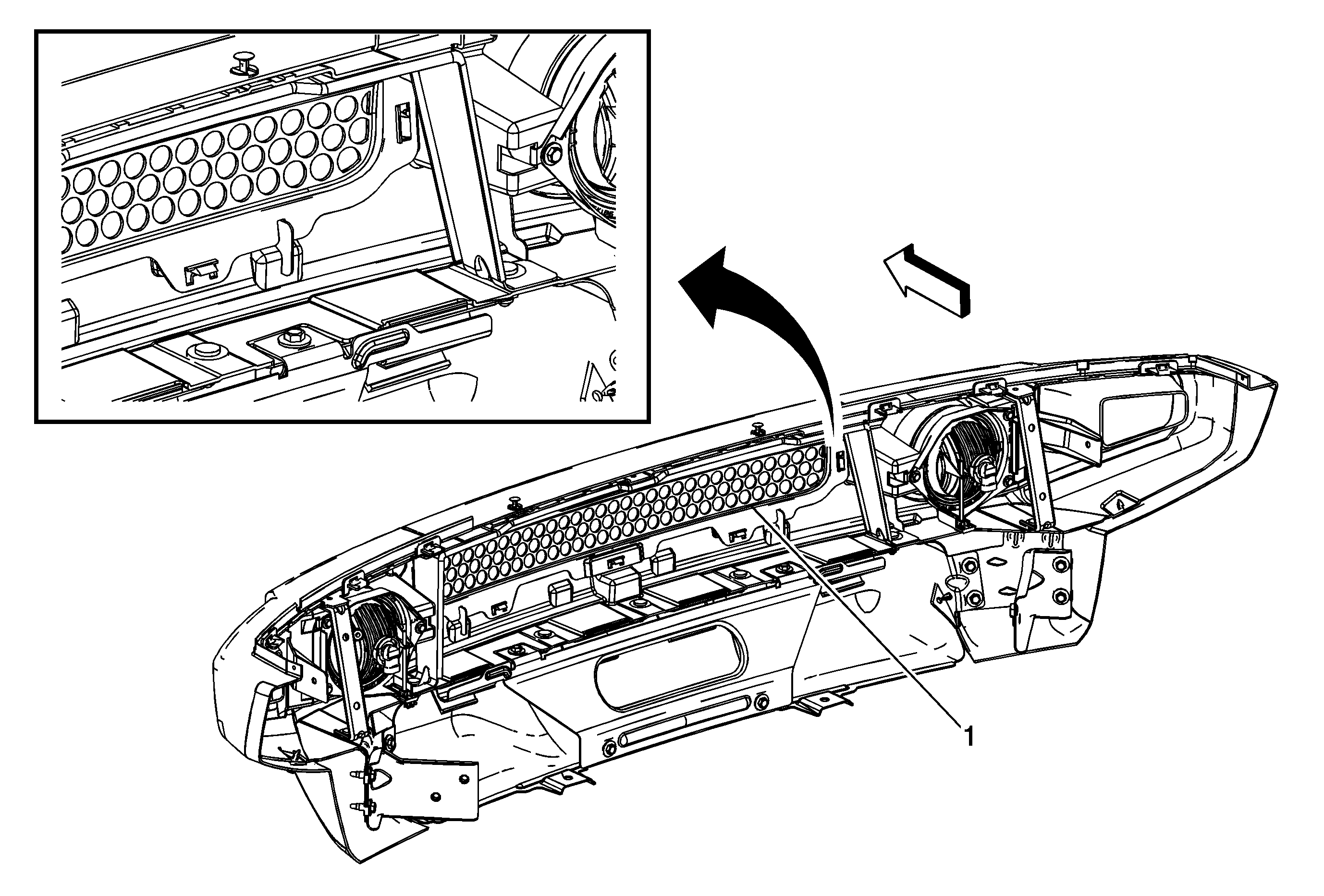 1