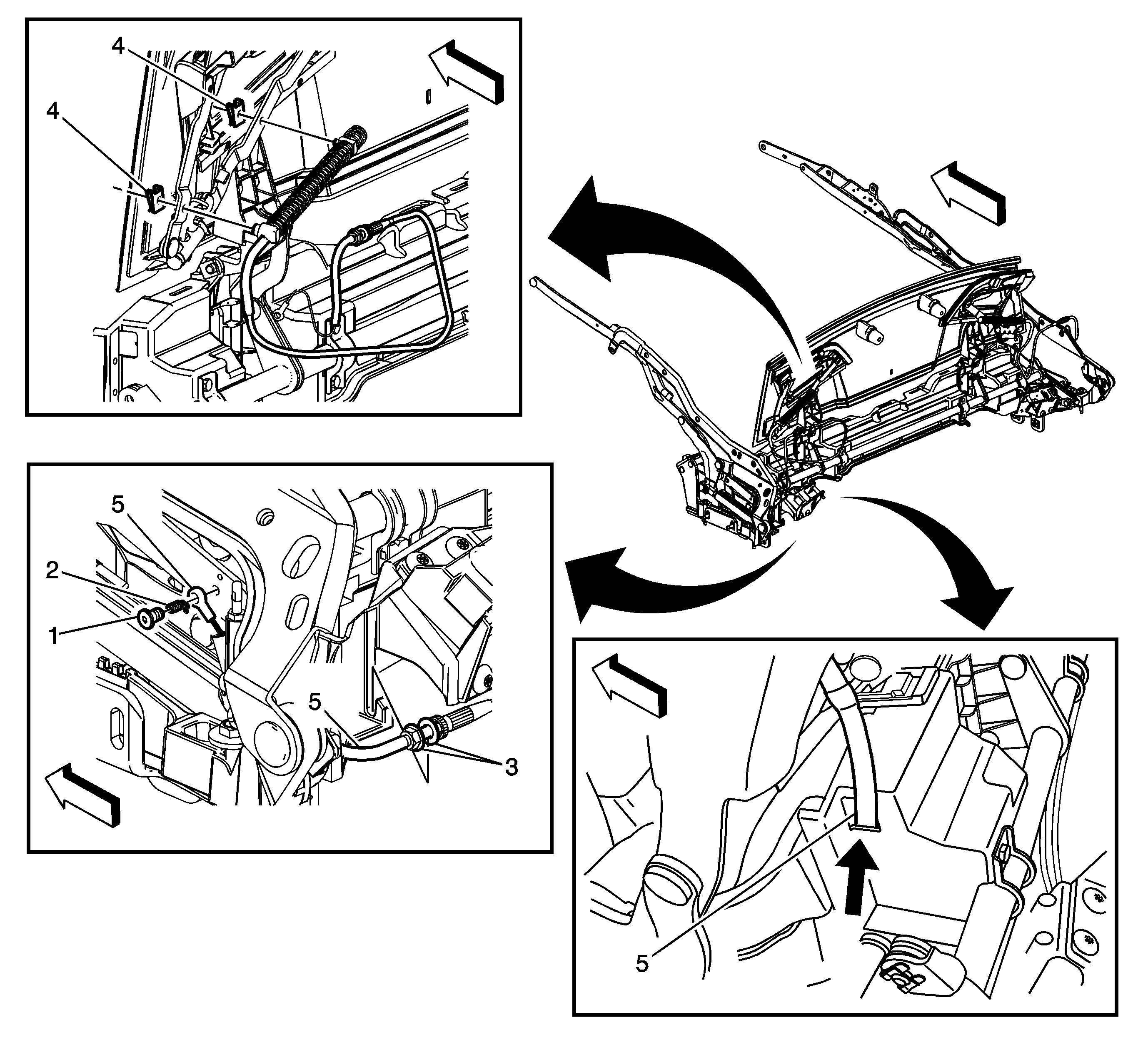 4
4
5
2
1
5
3
5