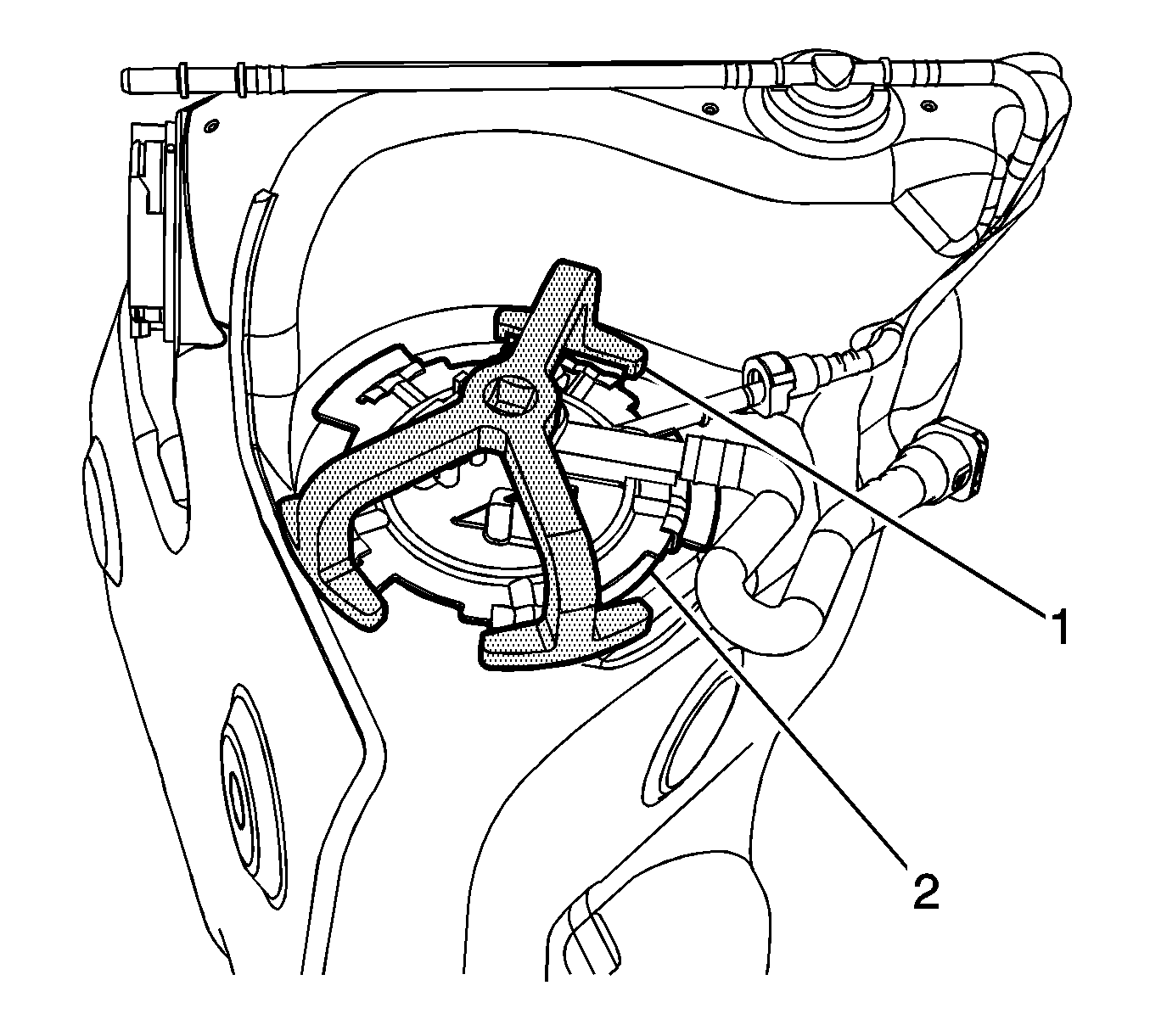 1

2