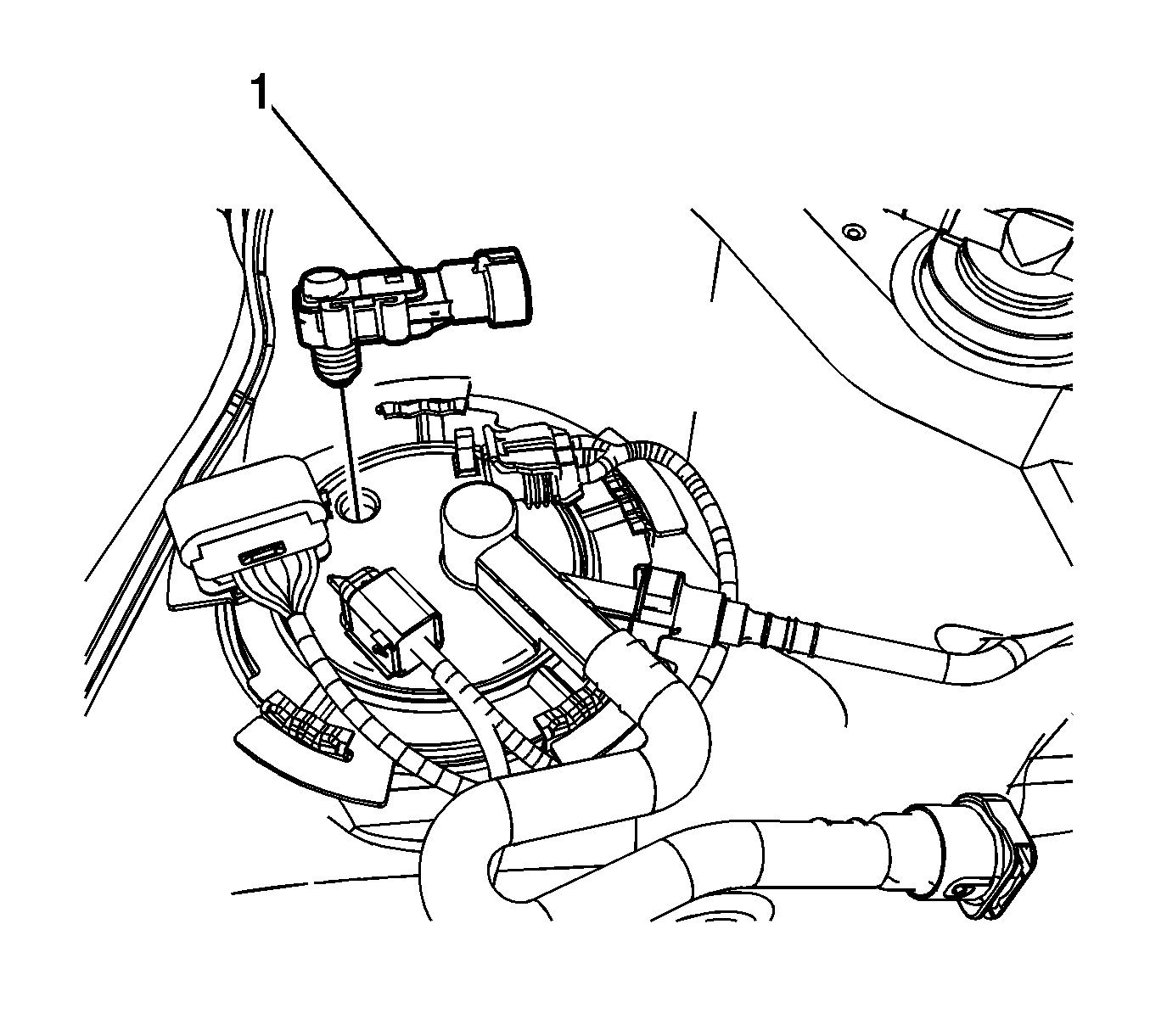 1