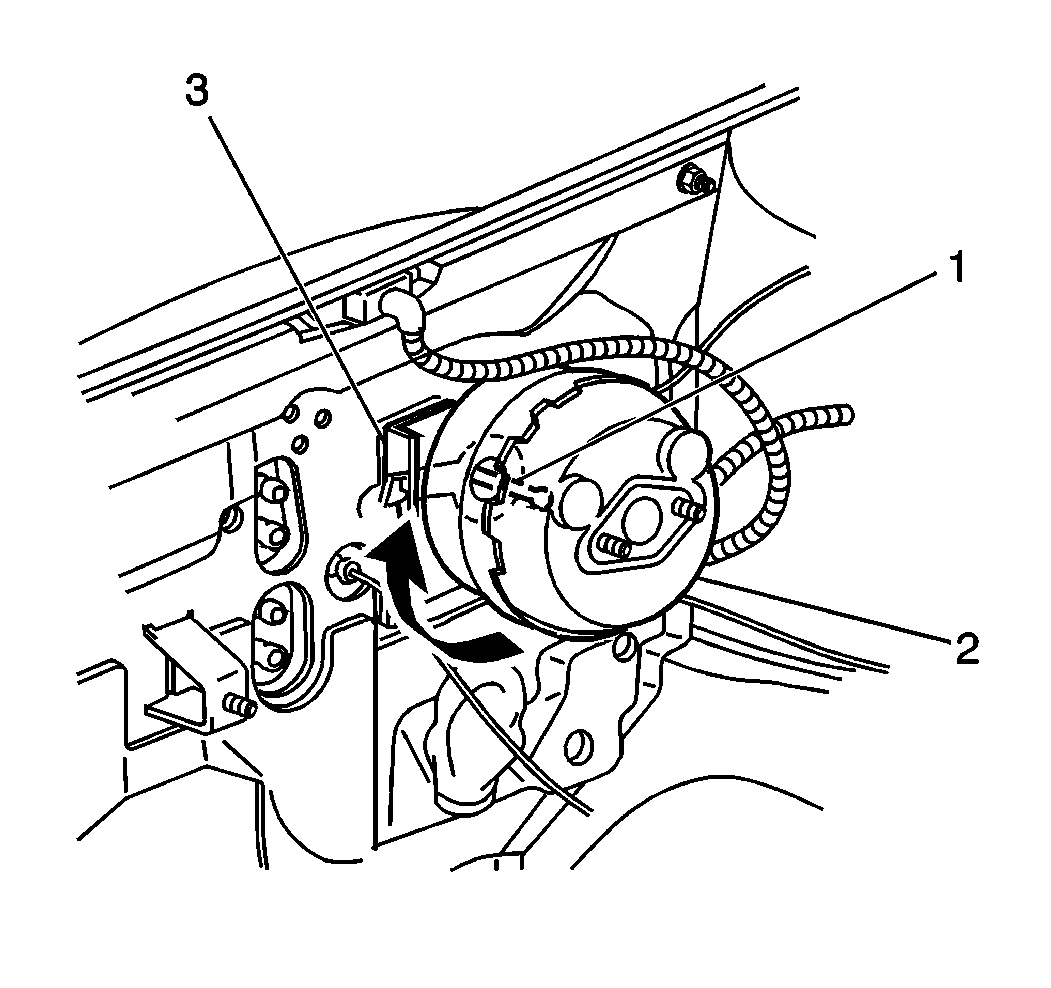 3
1
2