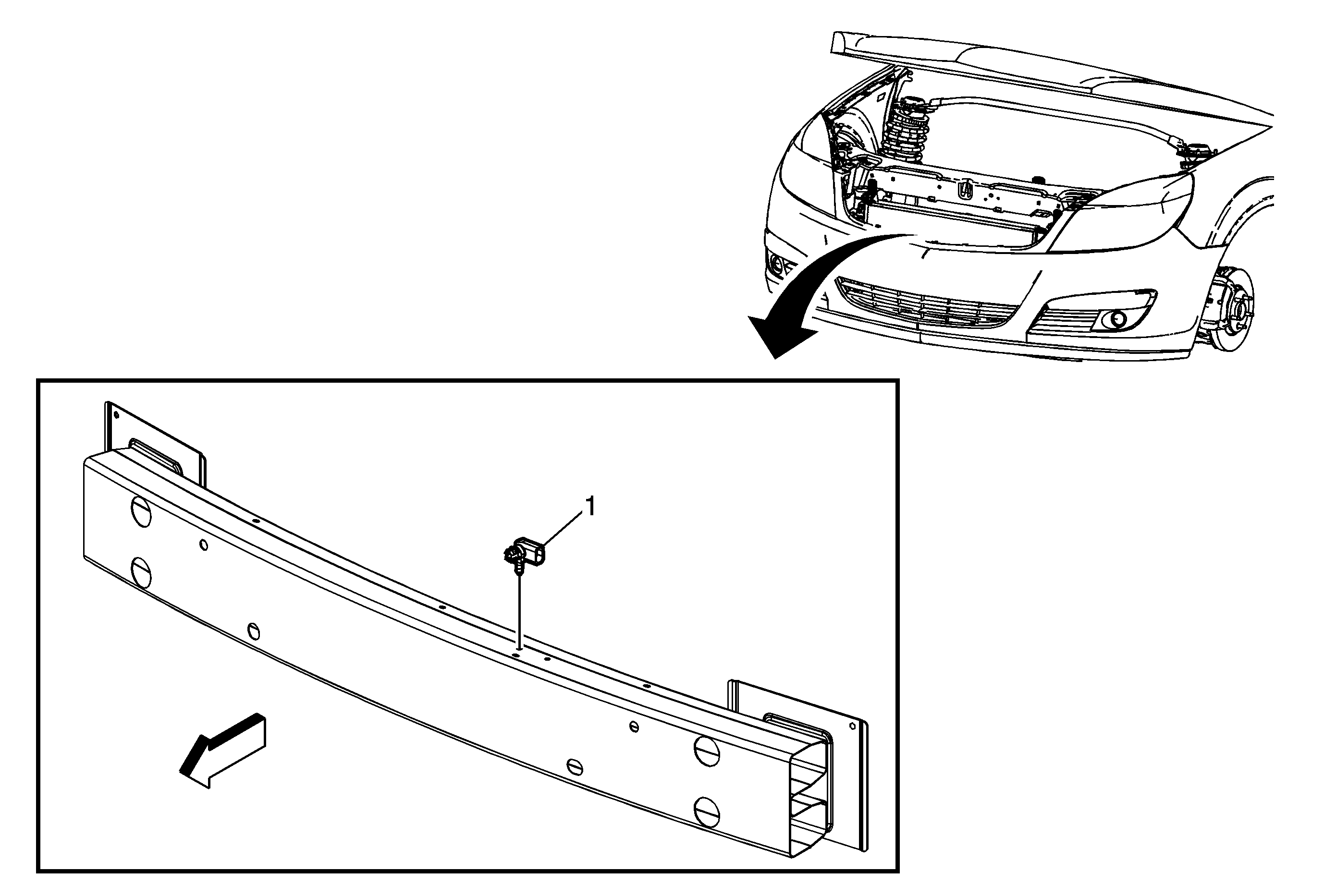 1