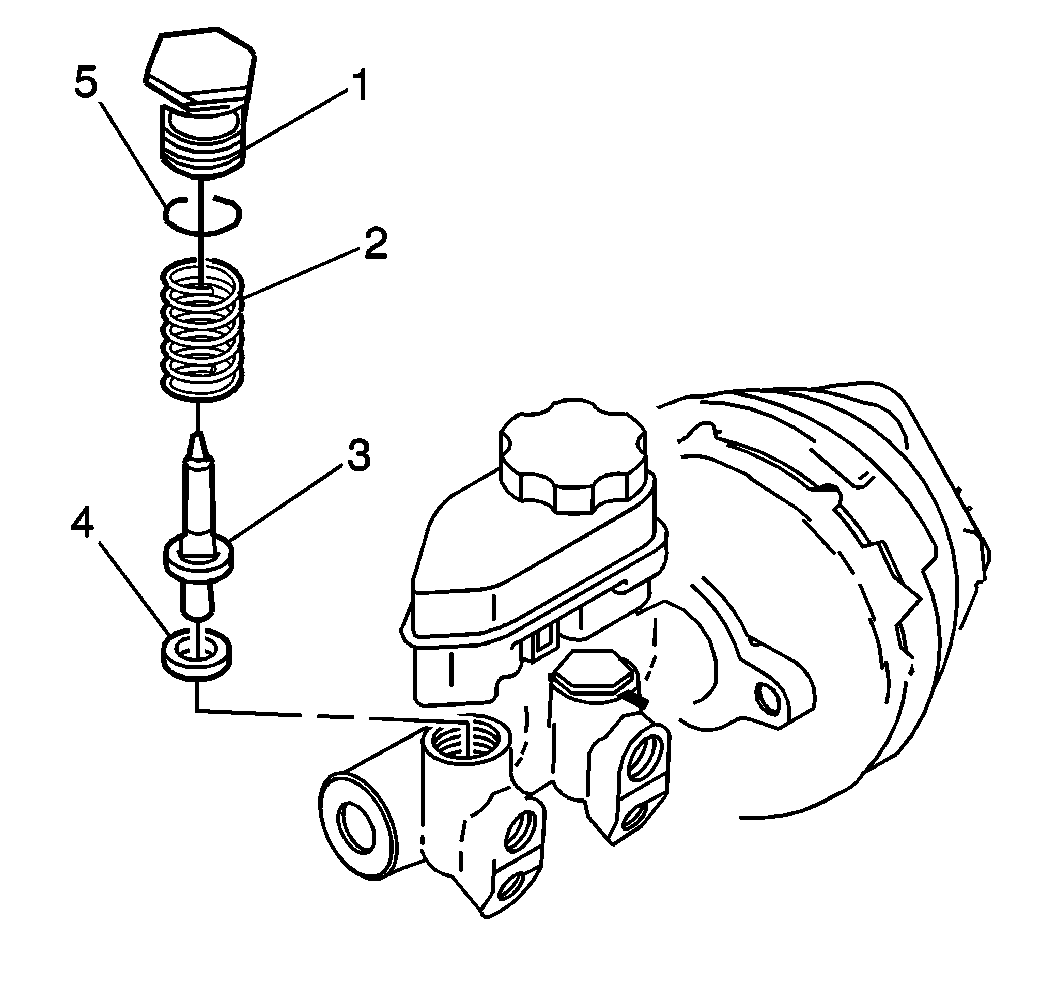 5
1
2
3
4