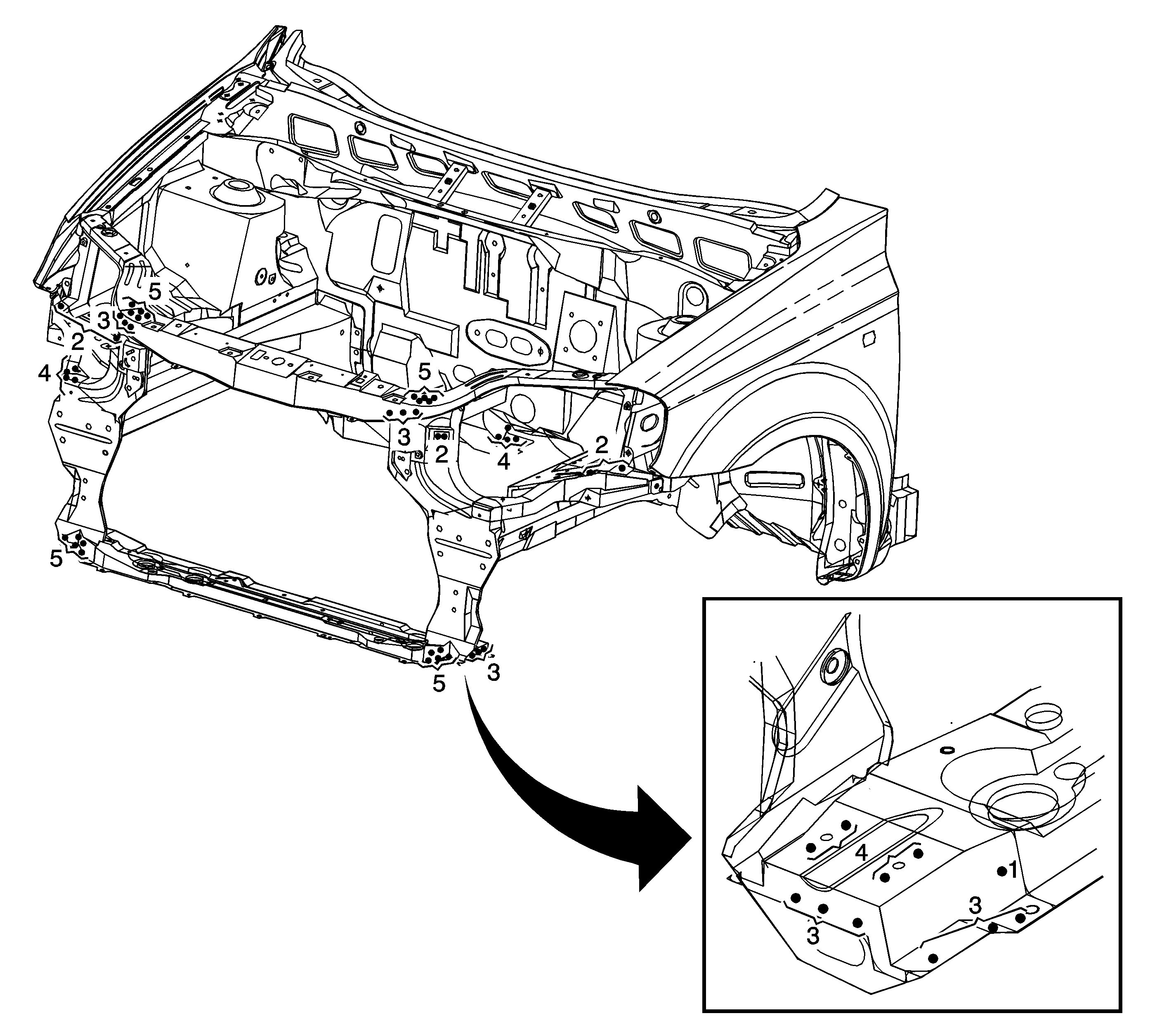 5
3
2
4
5
3
2
4
2
5
5
3
4
1
3
3