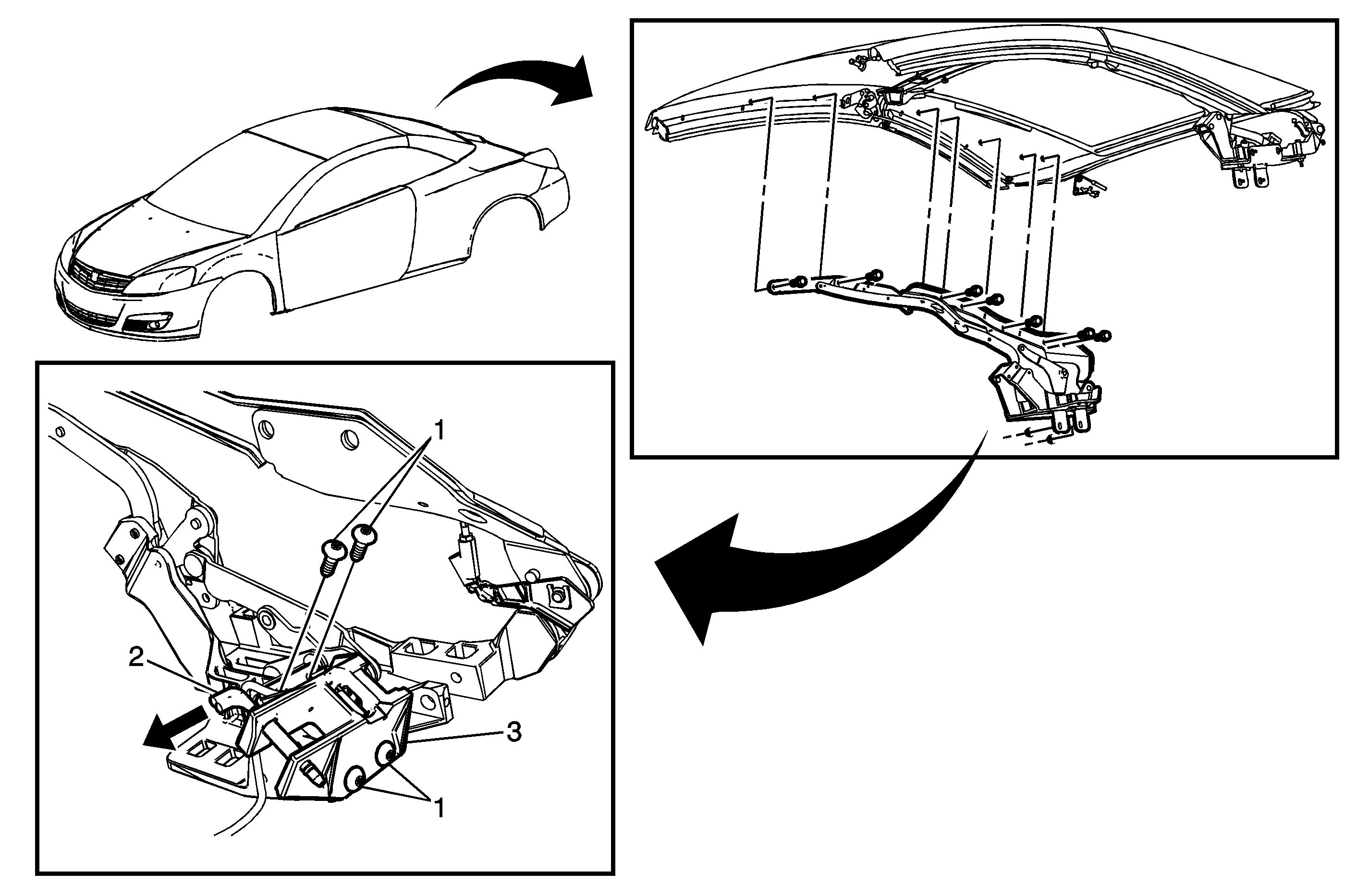 1
2
3
1