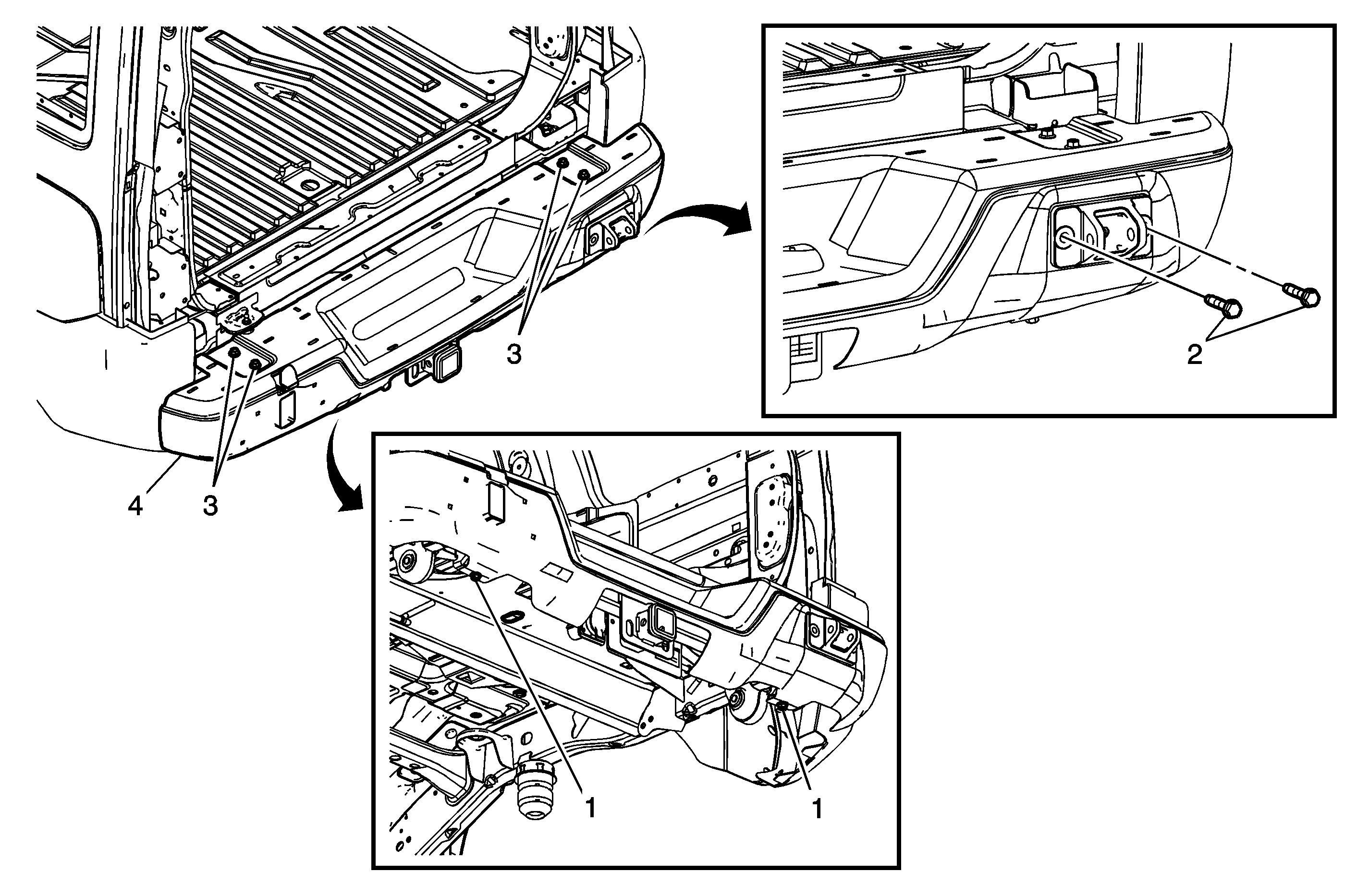 3

2

4

3

1

1