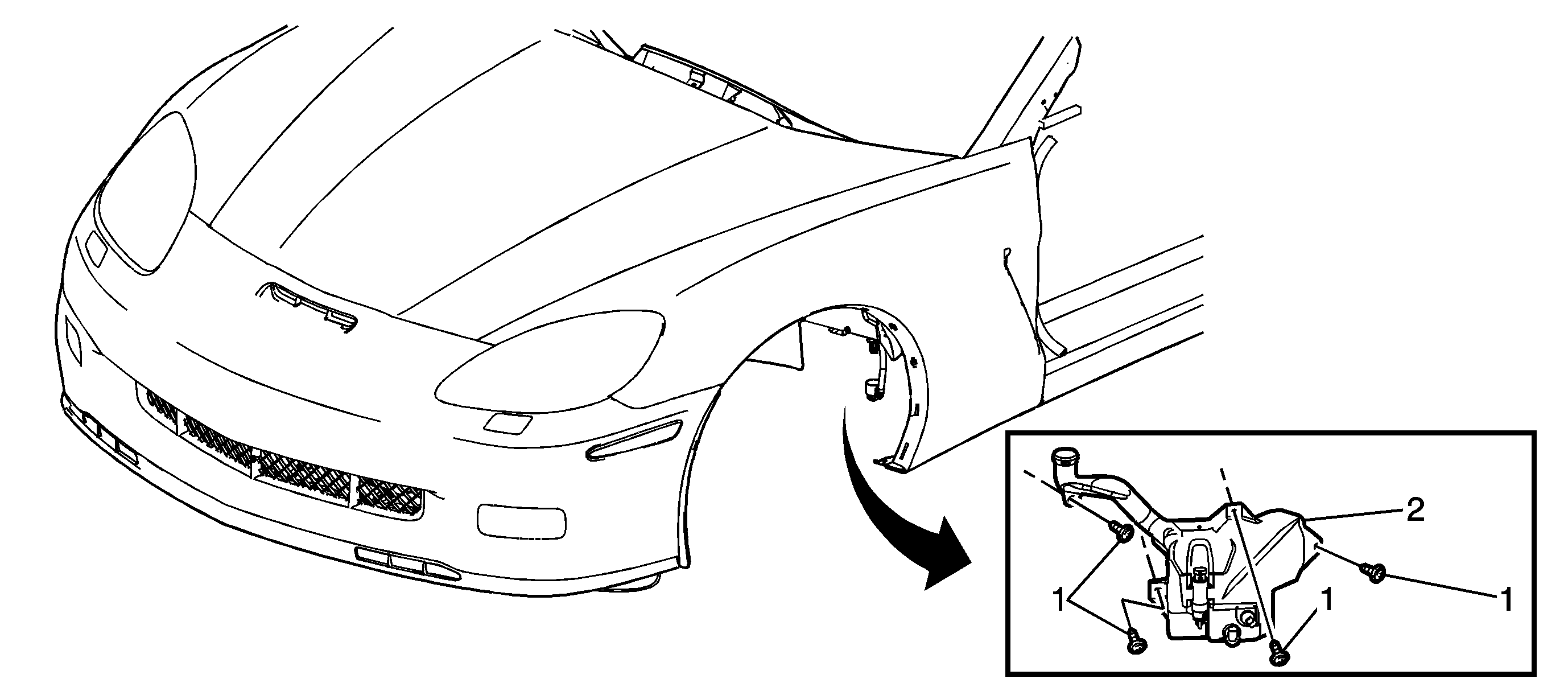 2
1
1
1