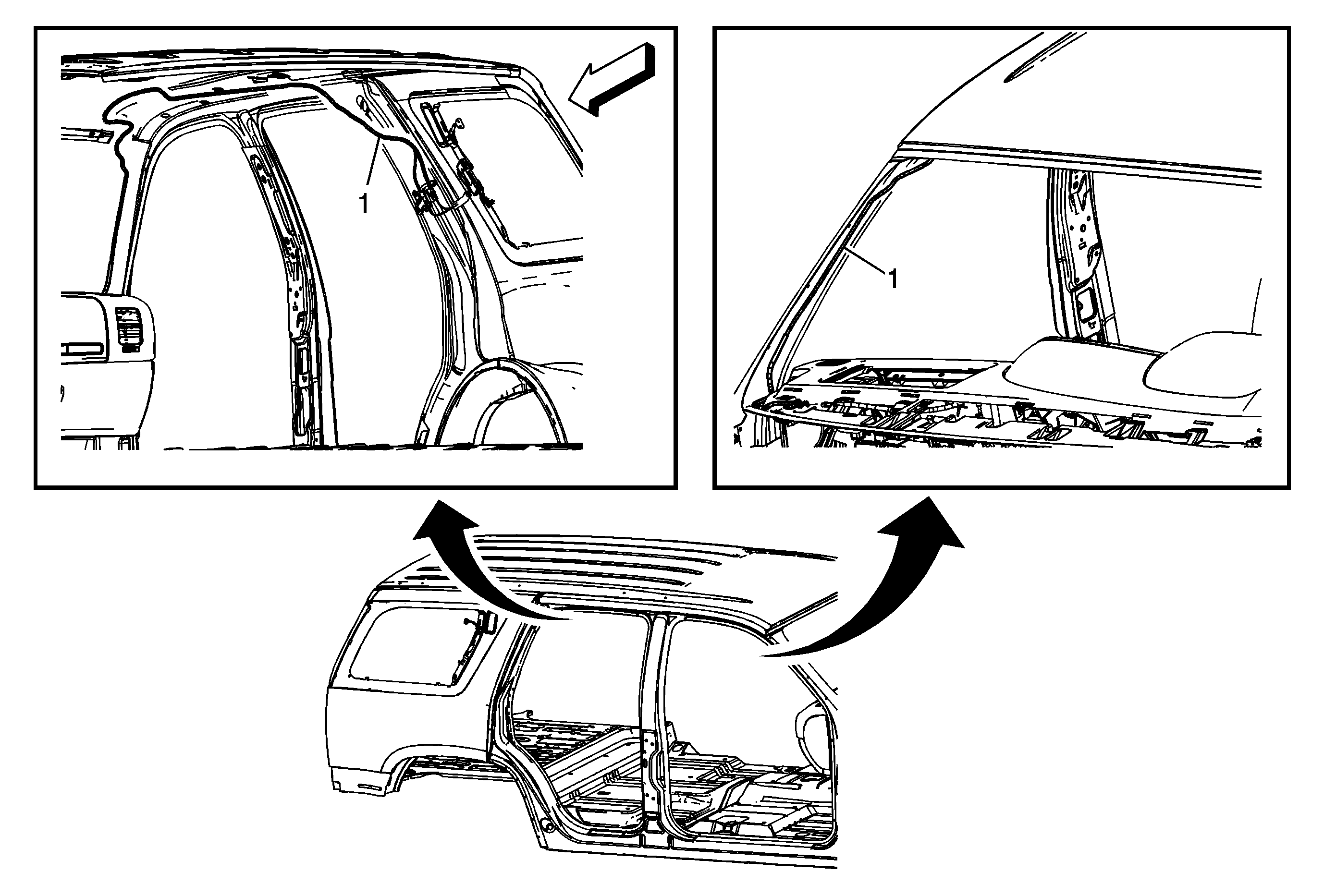 1

1