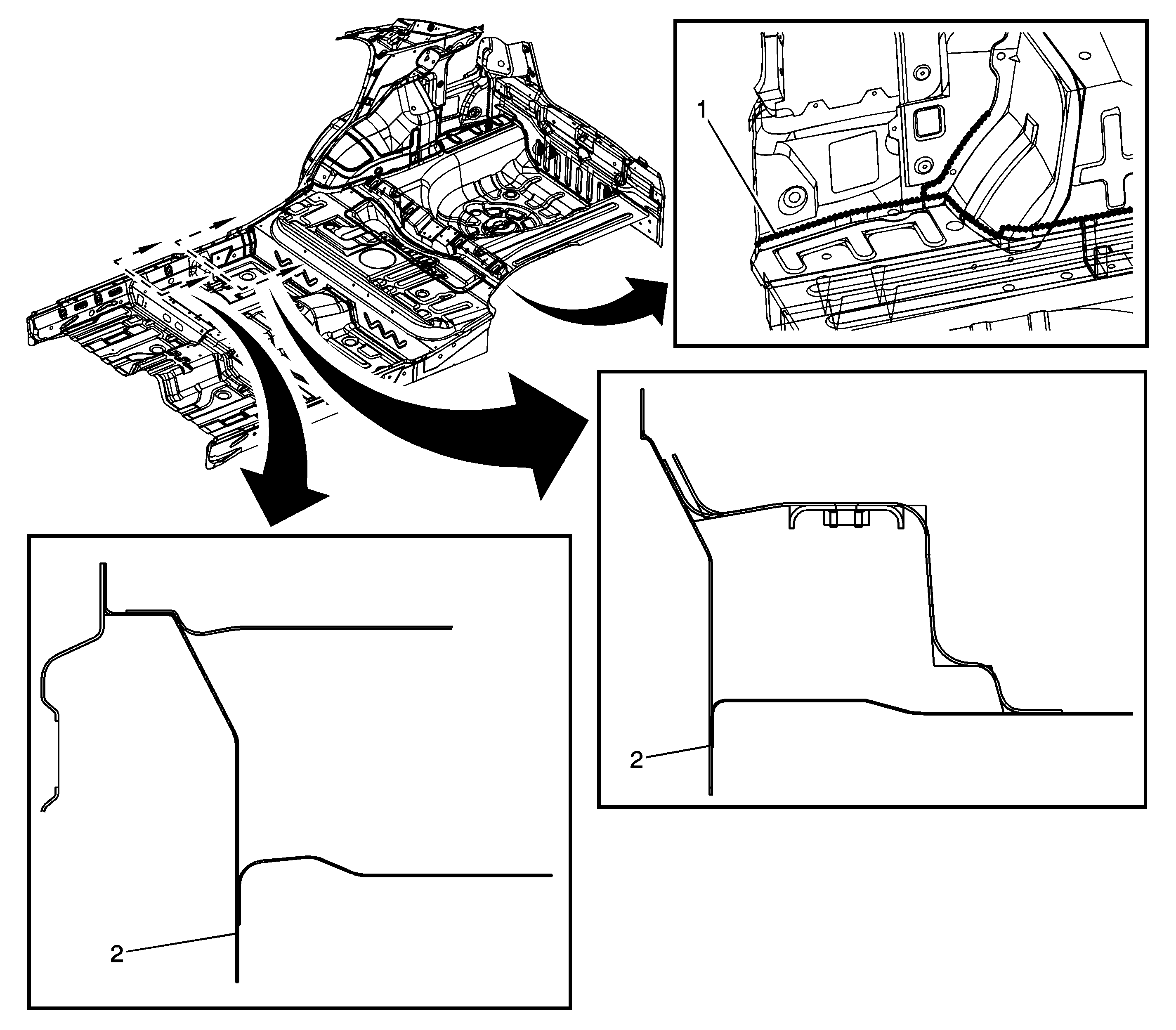 1

2

2