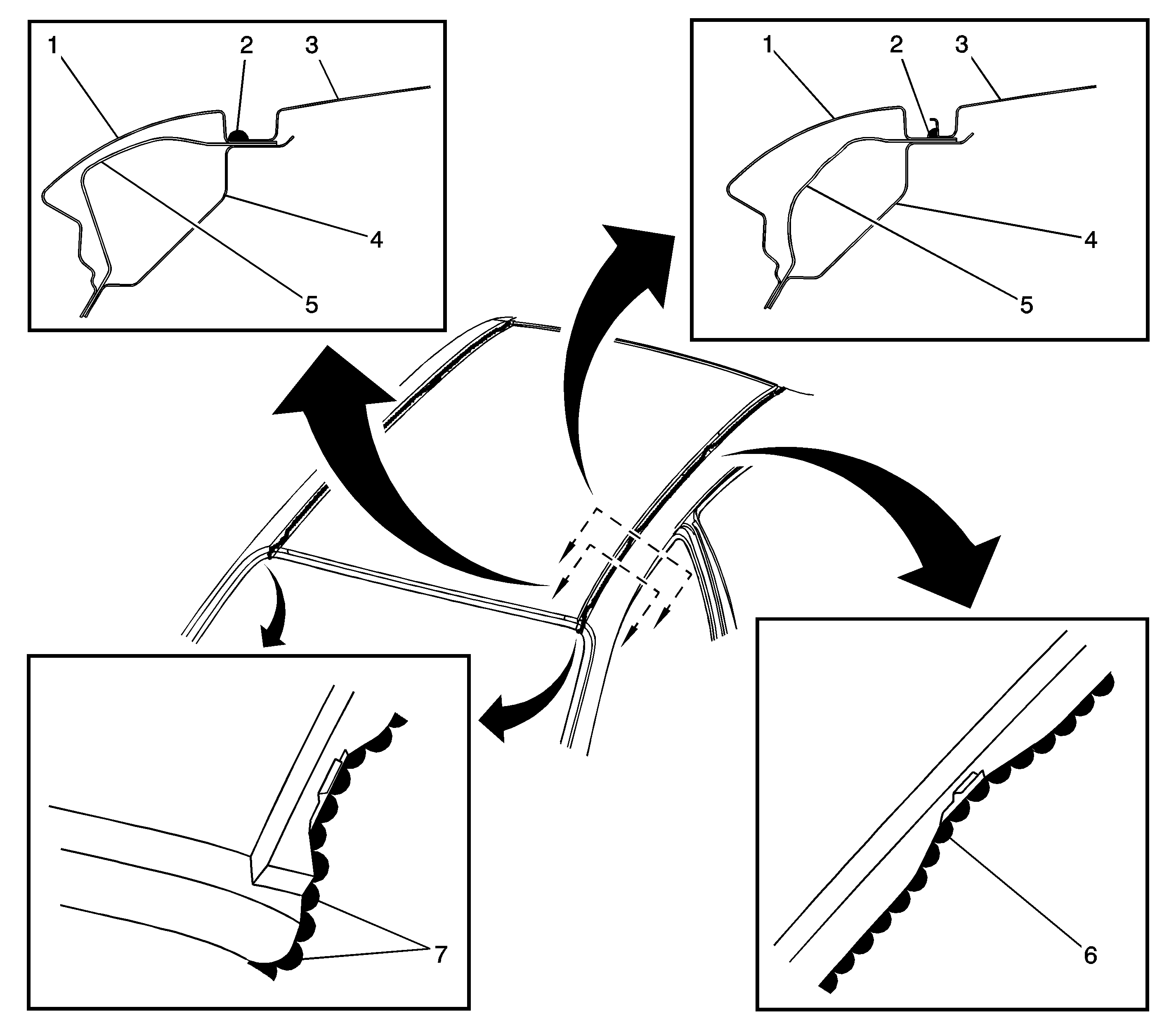 1
2
3
4
5

1
2
3
4
5

7

6