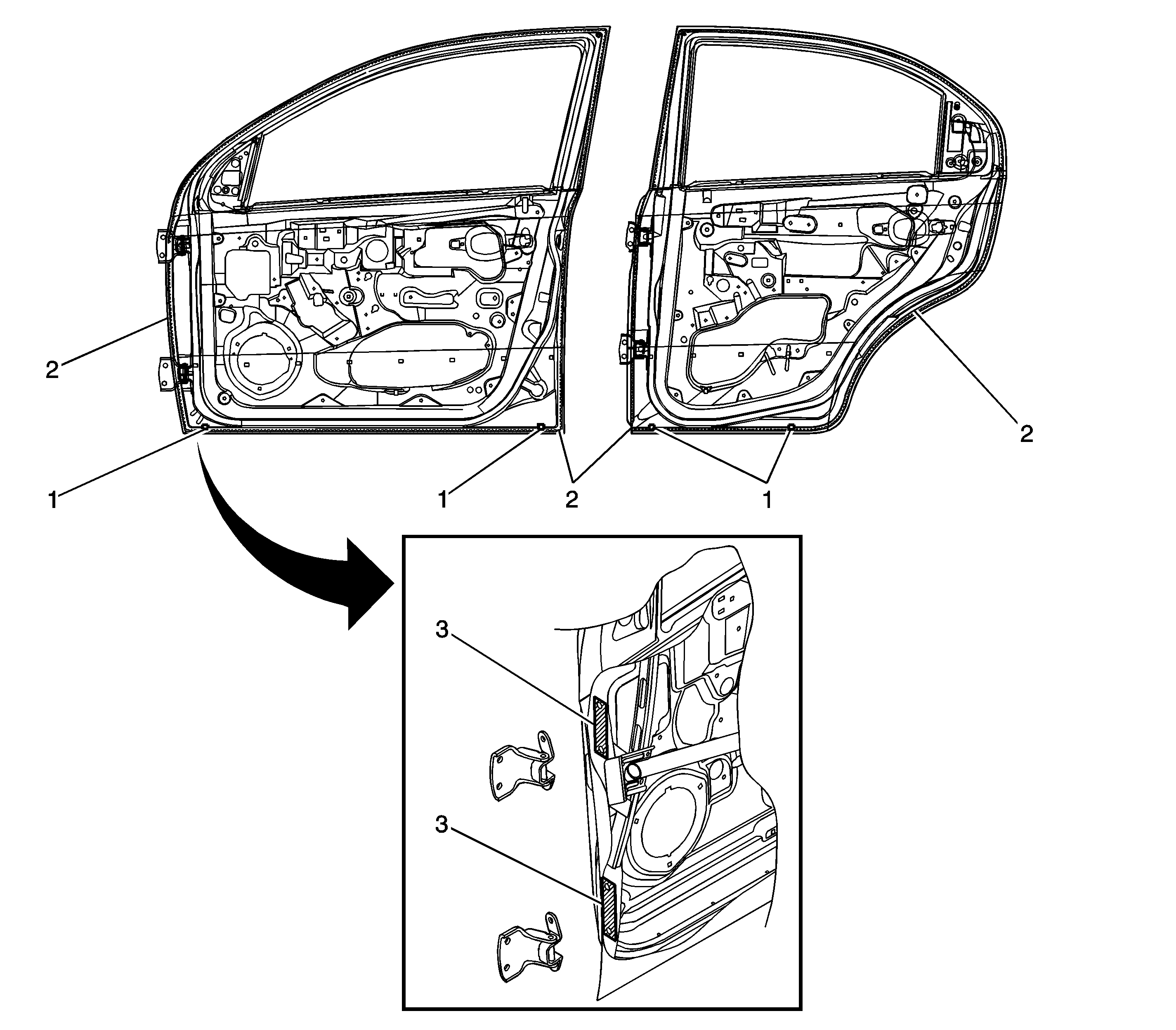 2

2

1

1

2

1

3

3