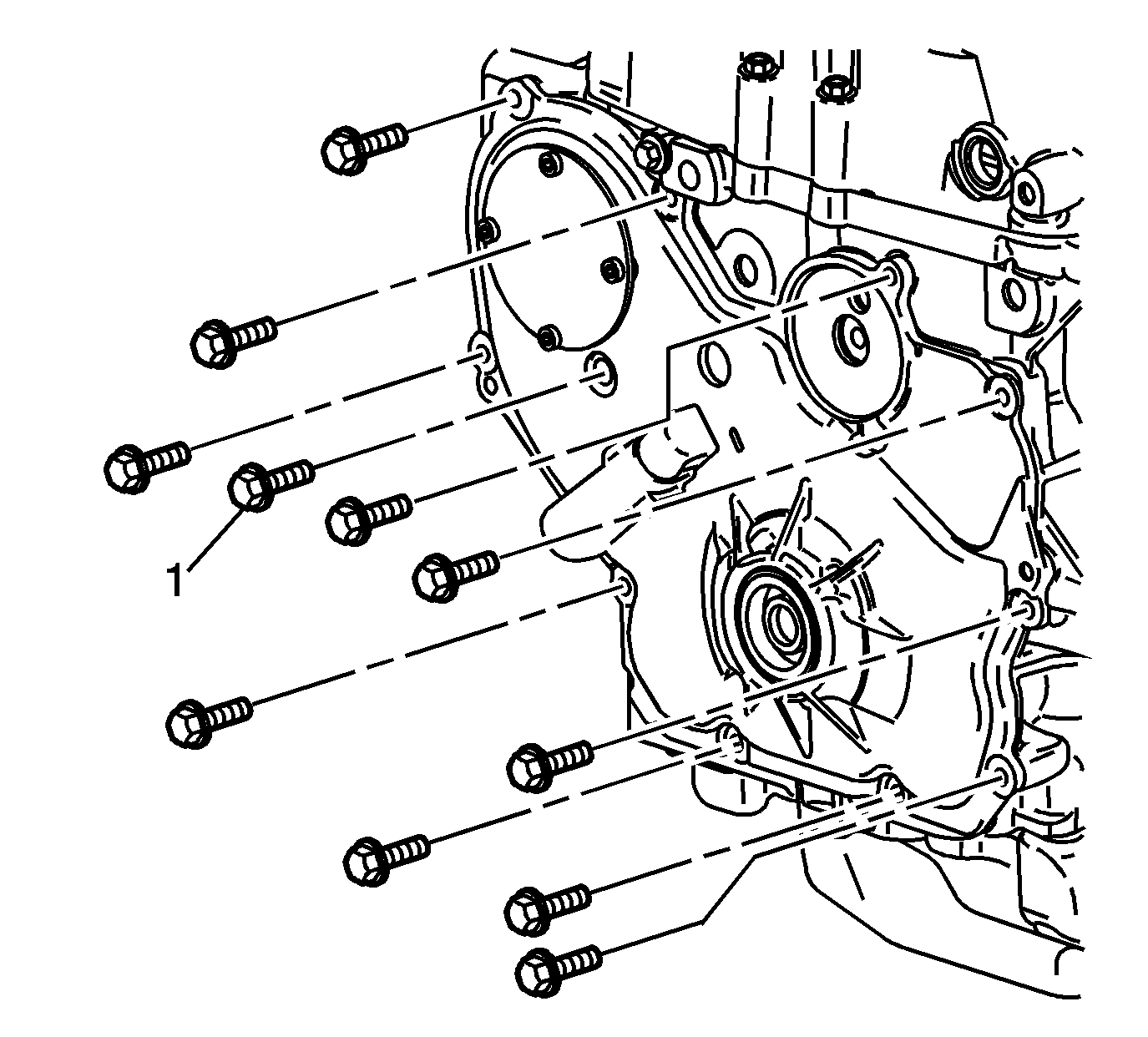 1