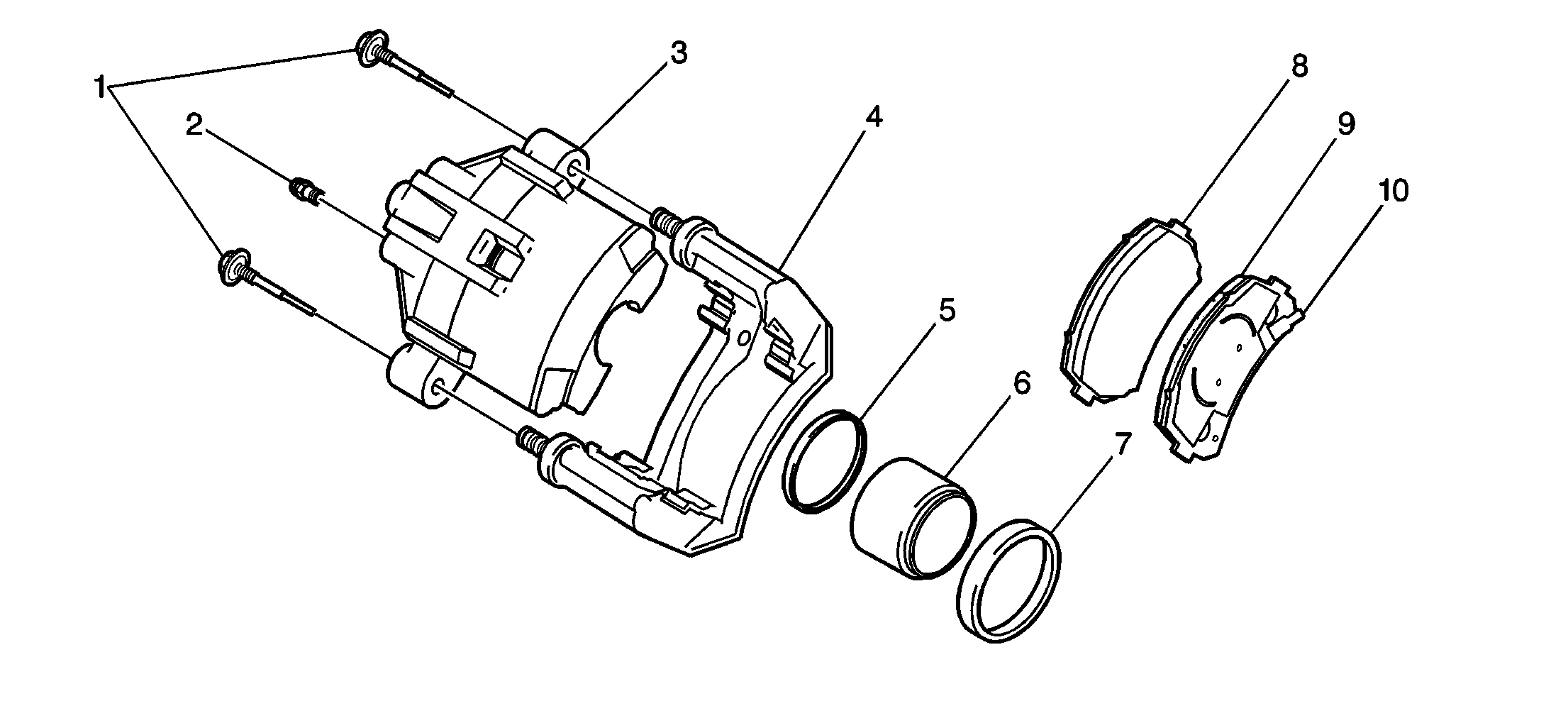 1
2
3
4
5
6
7
8
9
10