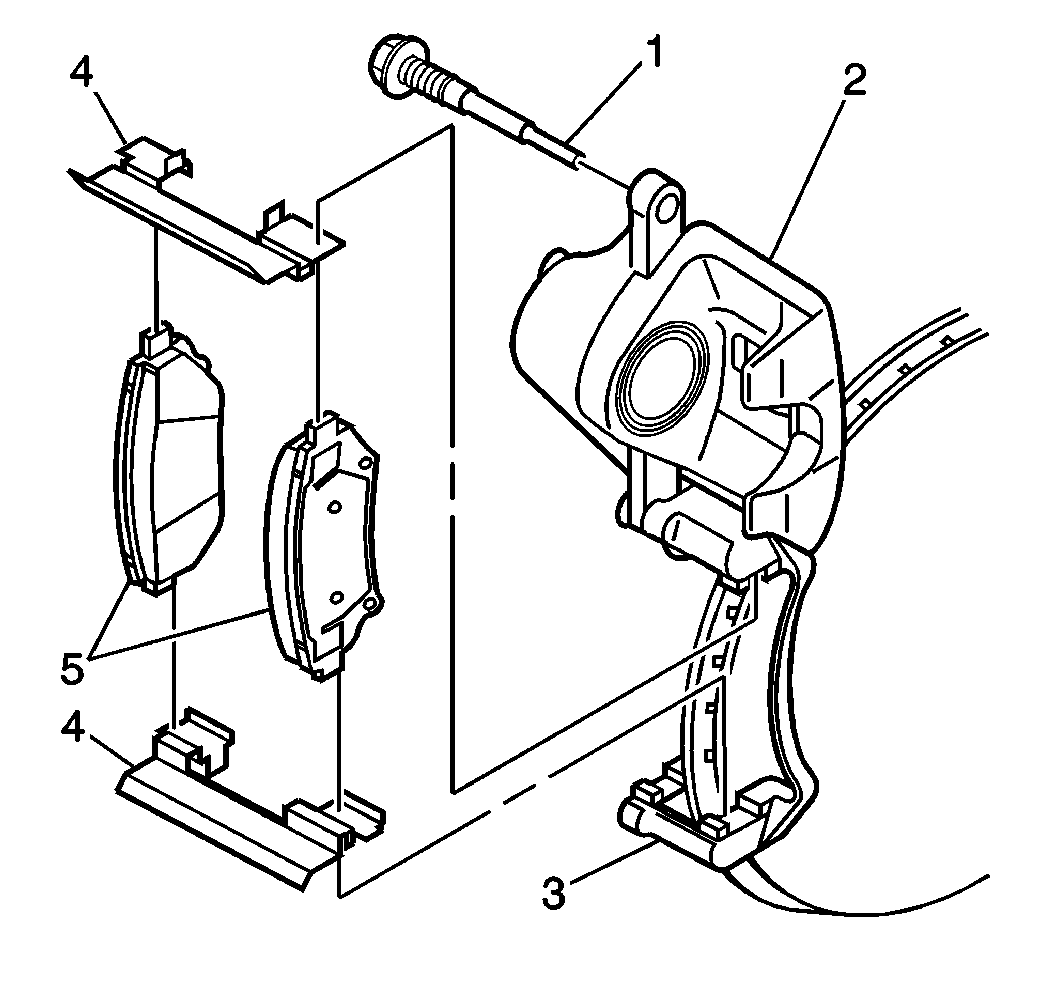 4
1
2
5
4
3