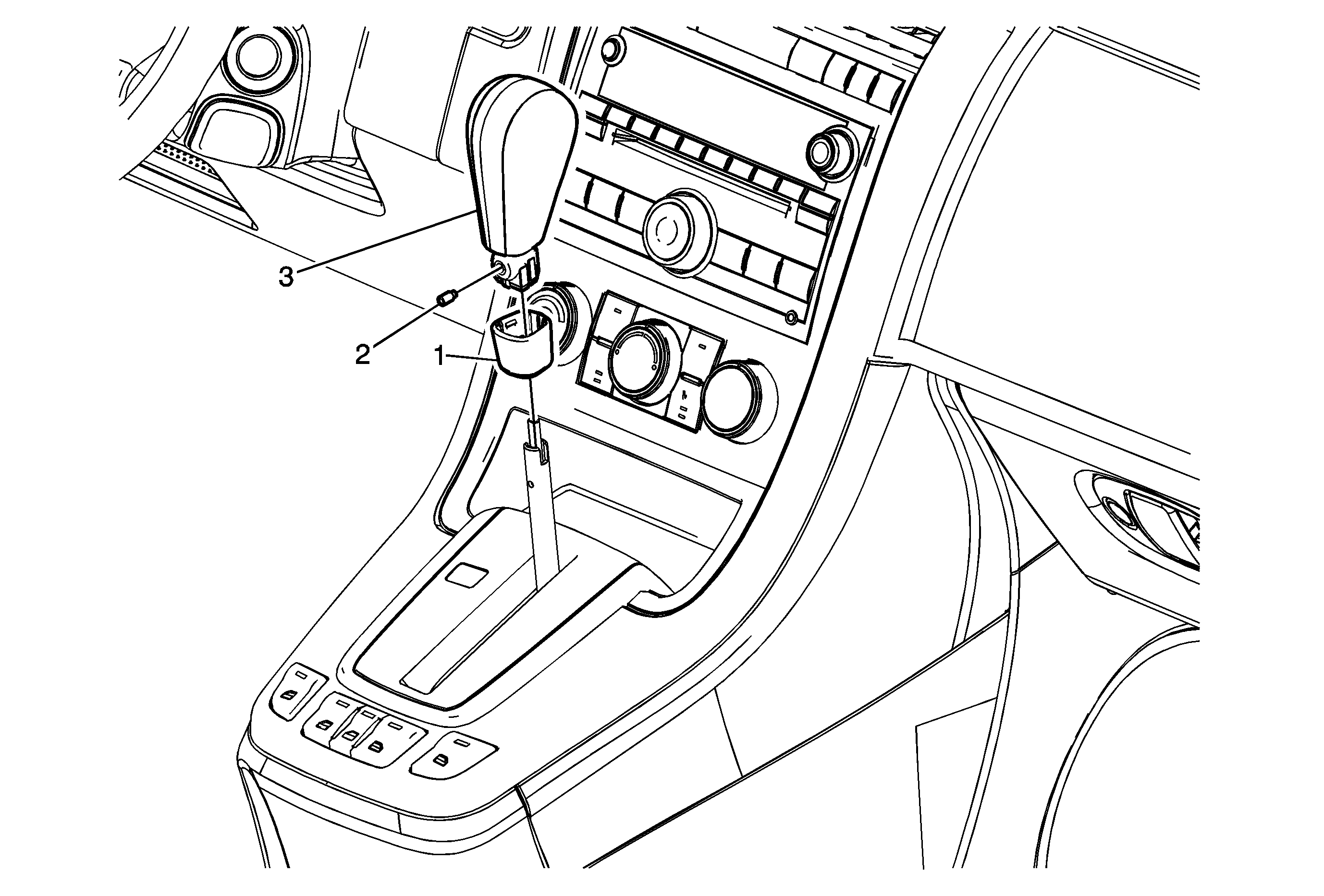 3
2
1