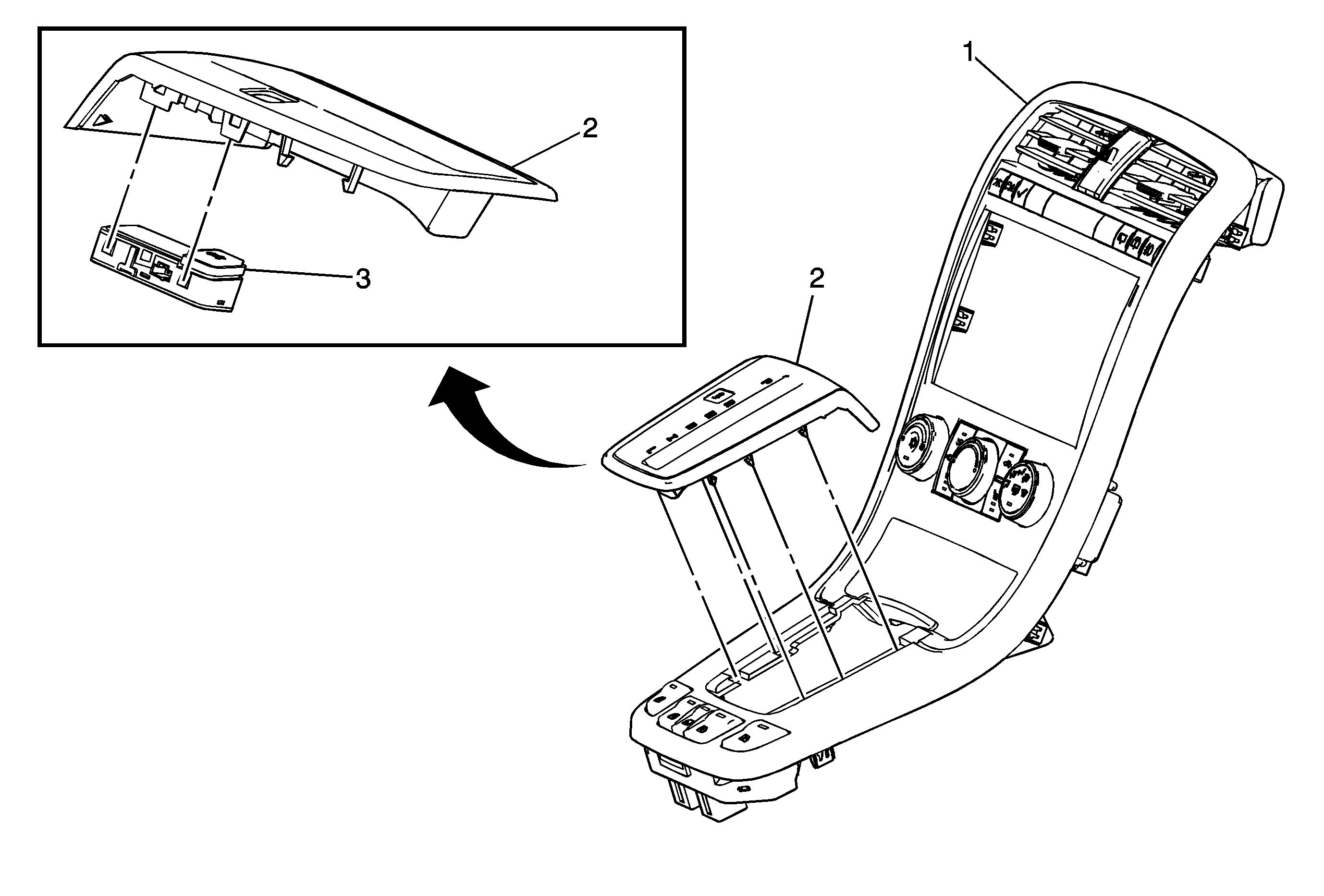 2

3

1

2