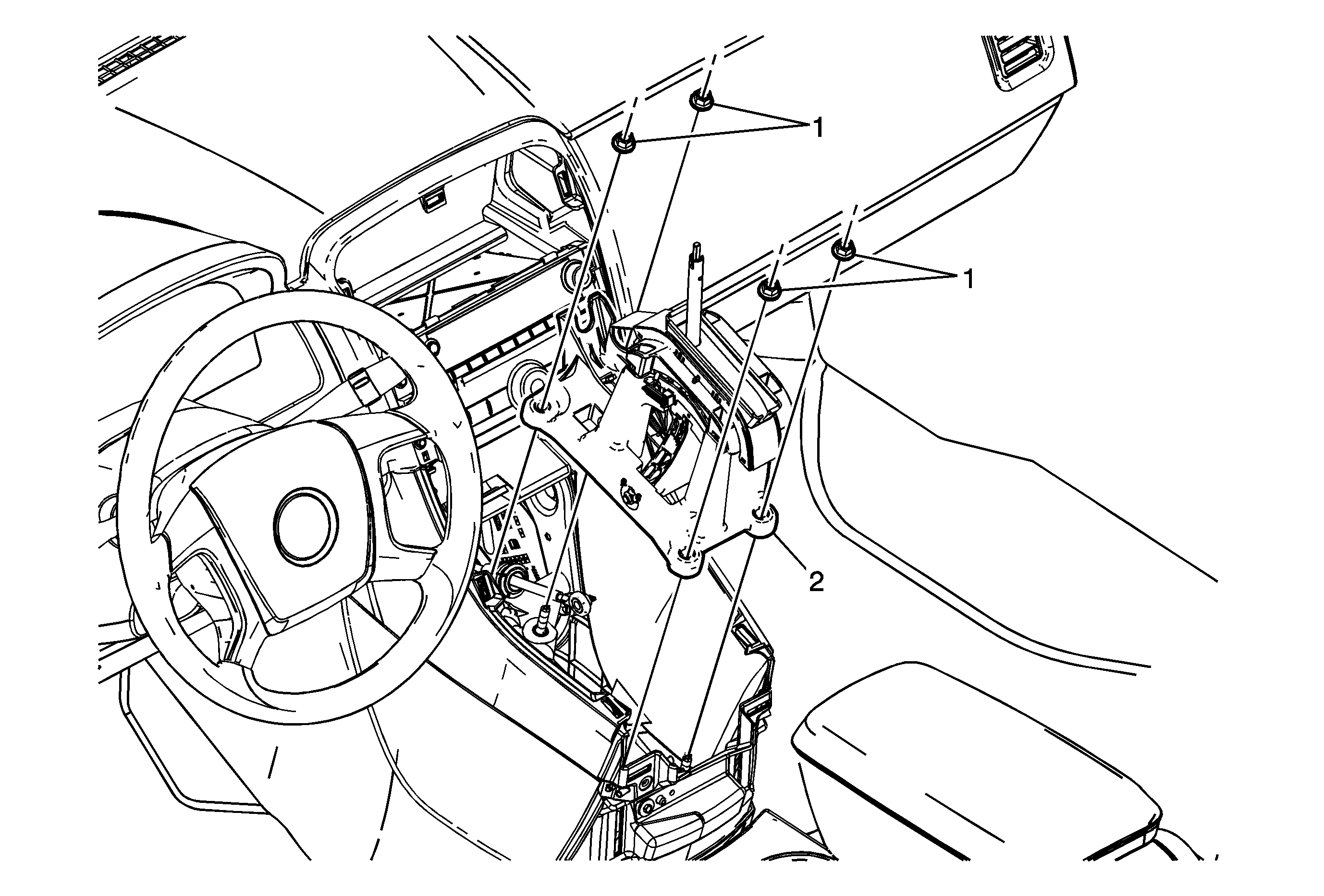 1
1
2