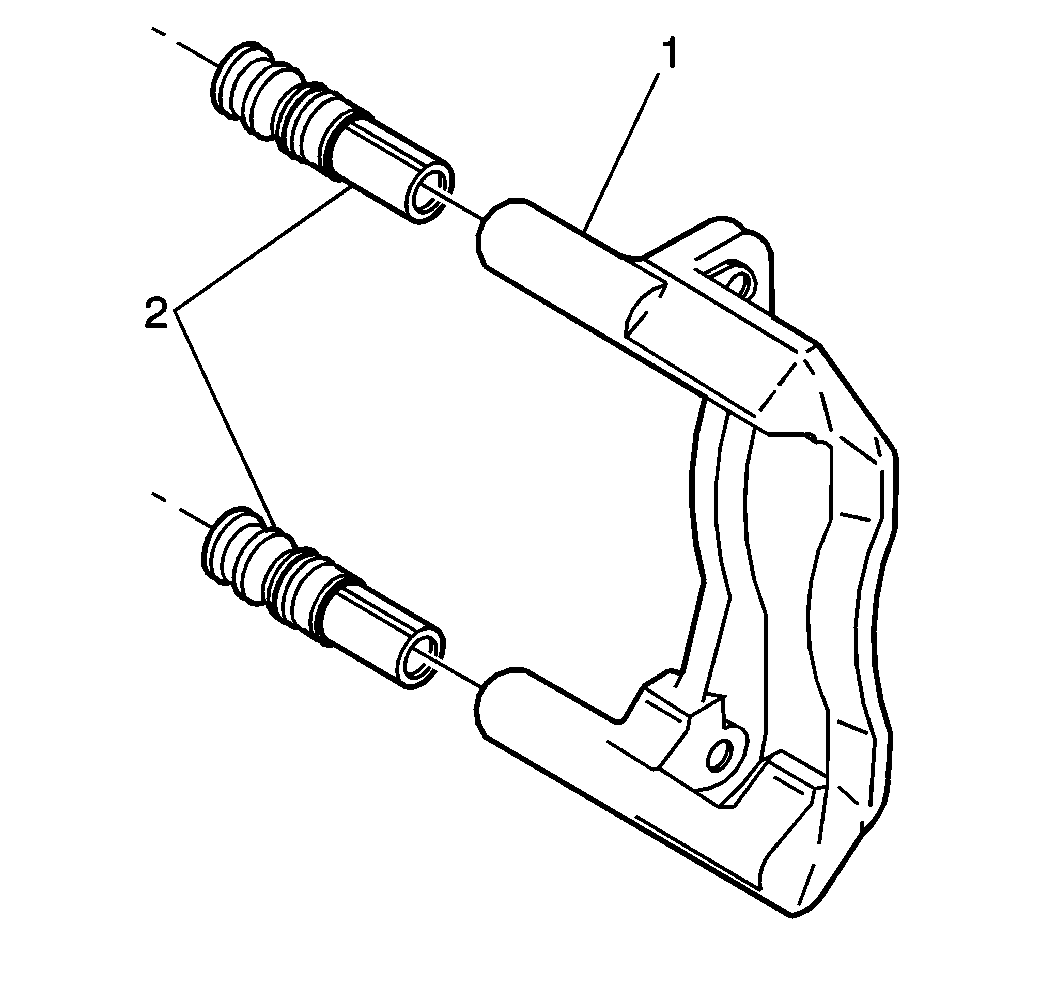 1
2