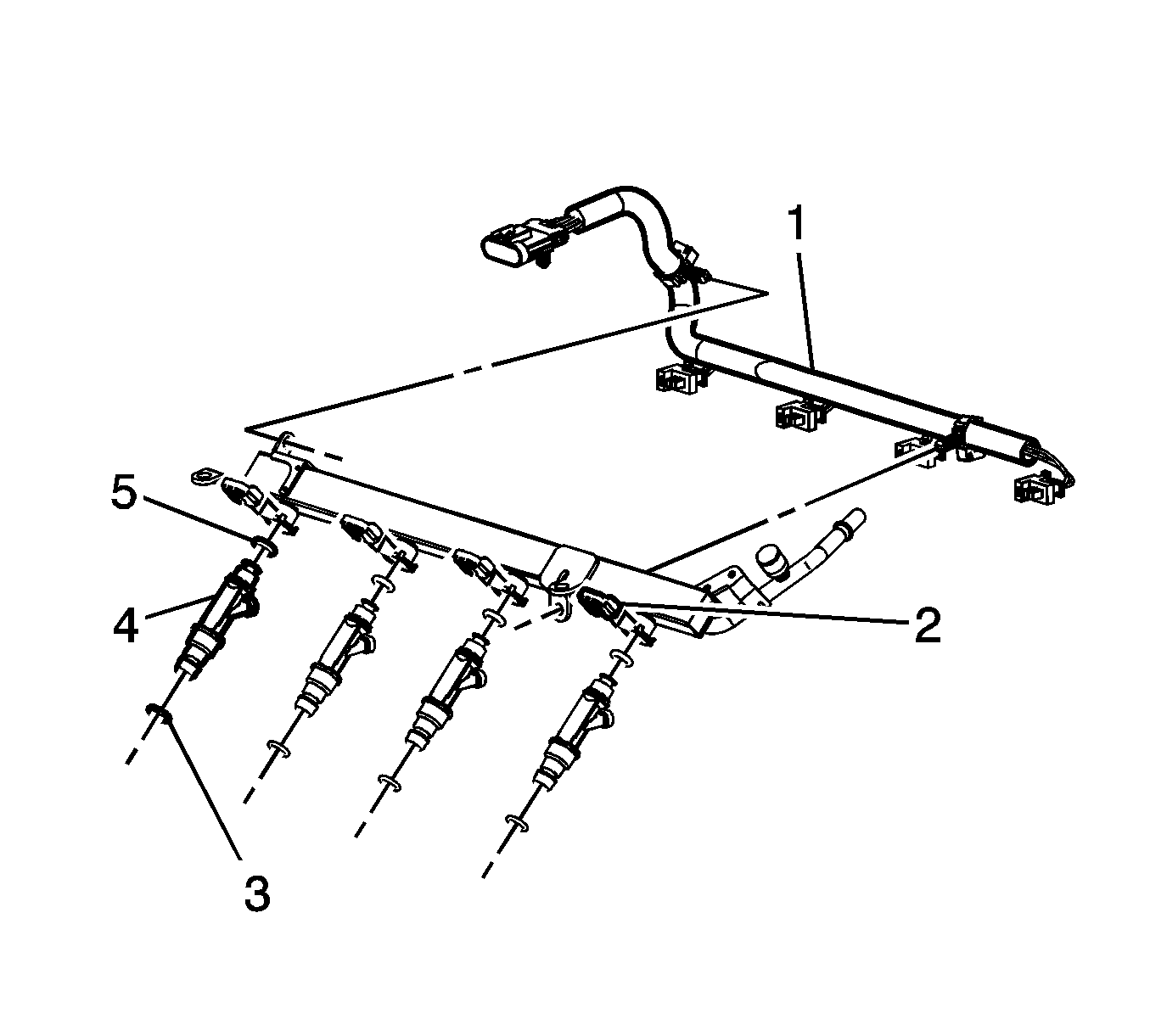 1
5
4
2
3