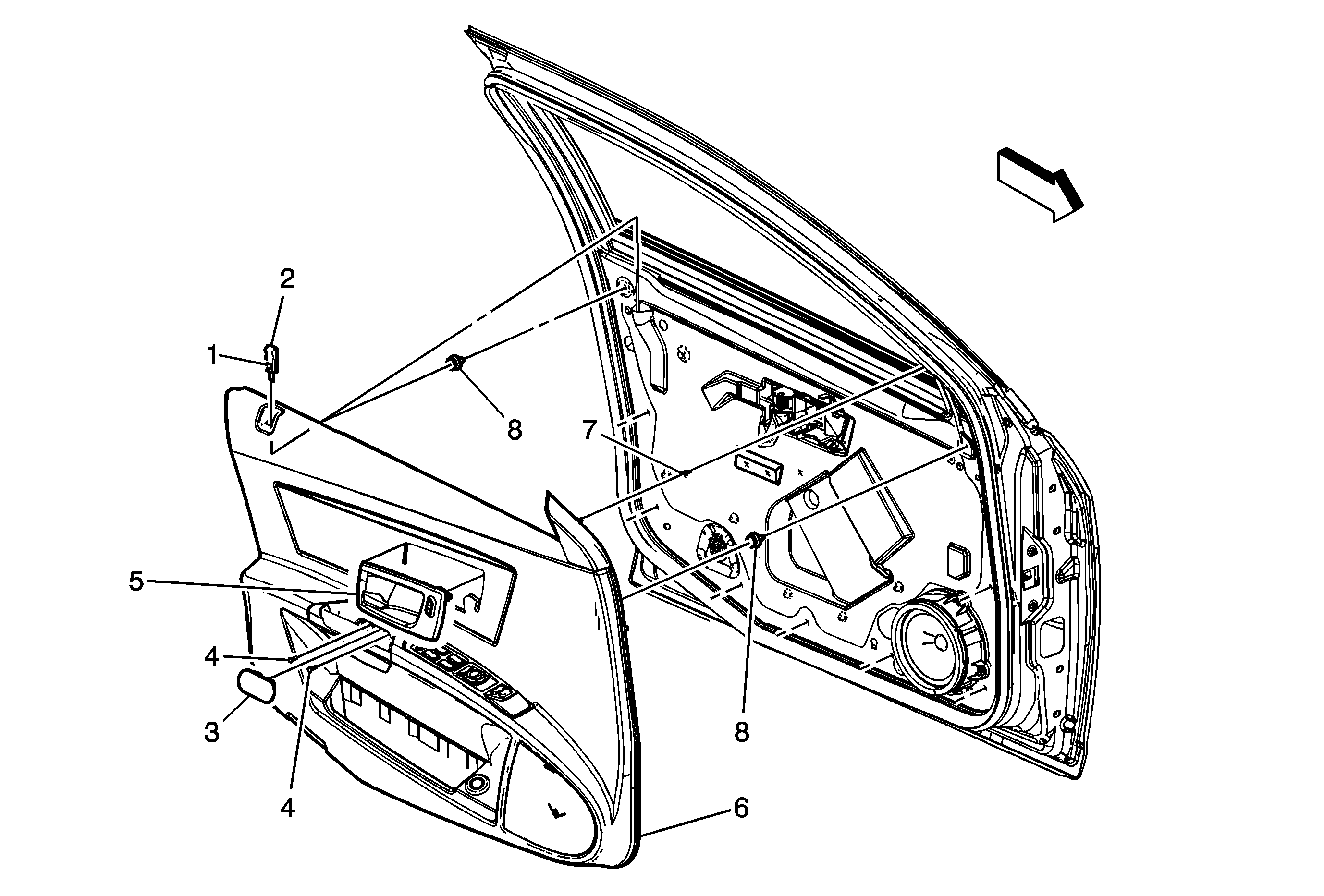 2
1
8
7
5
4
3
4
8
6