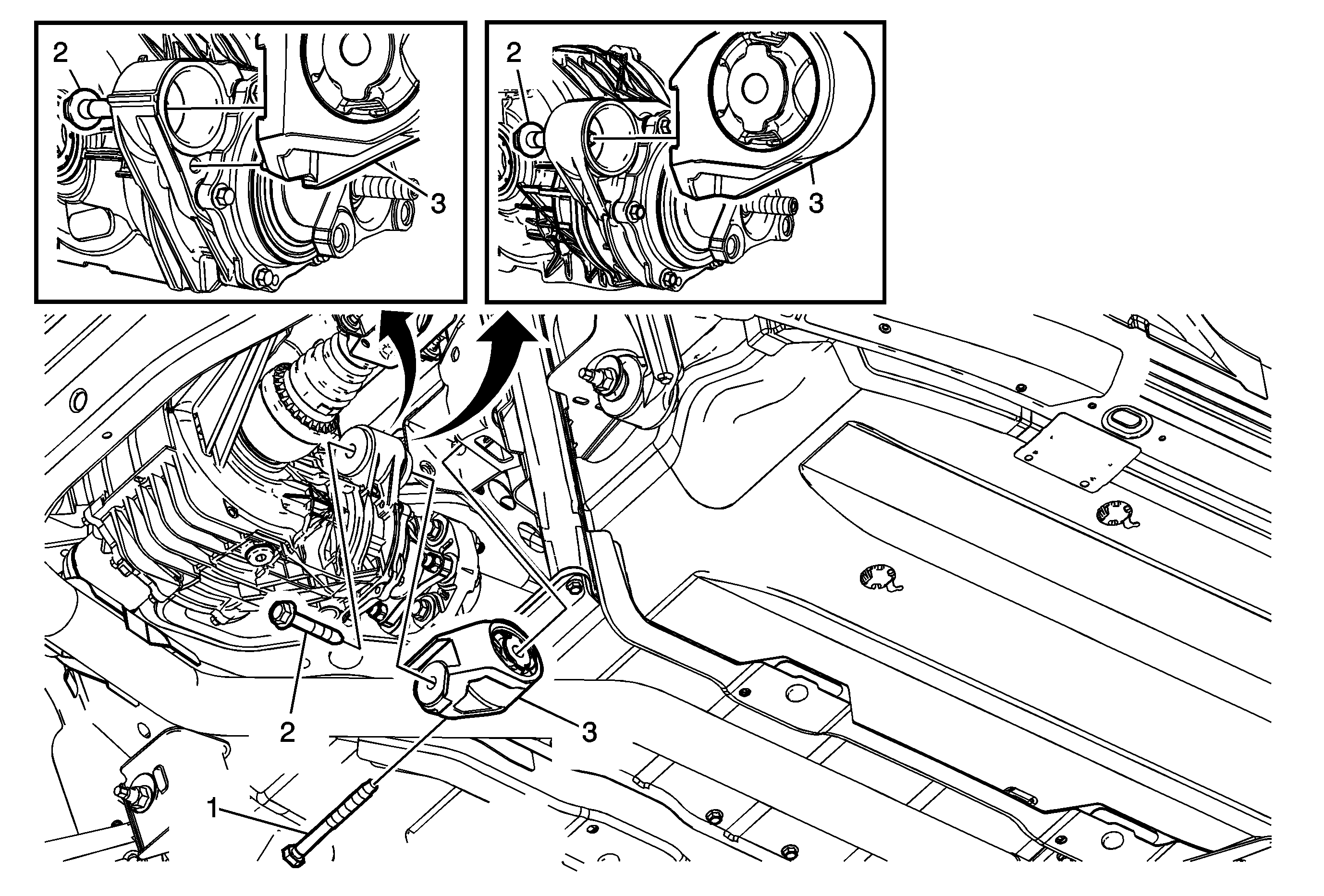 2
3
2
3
2
3
1