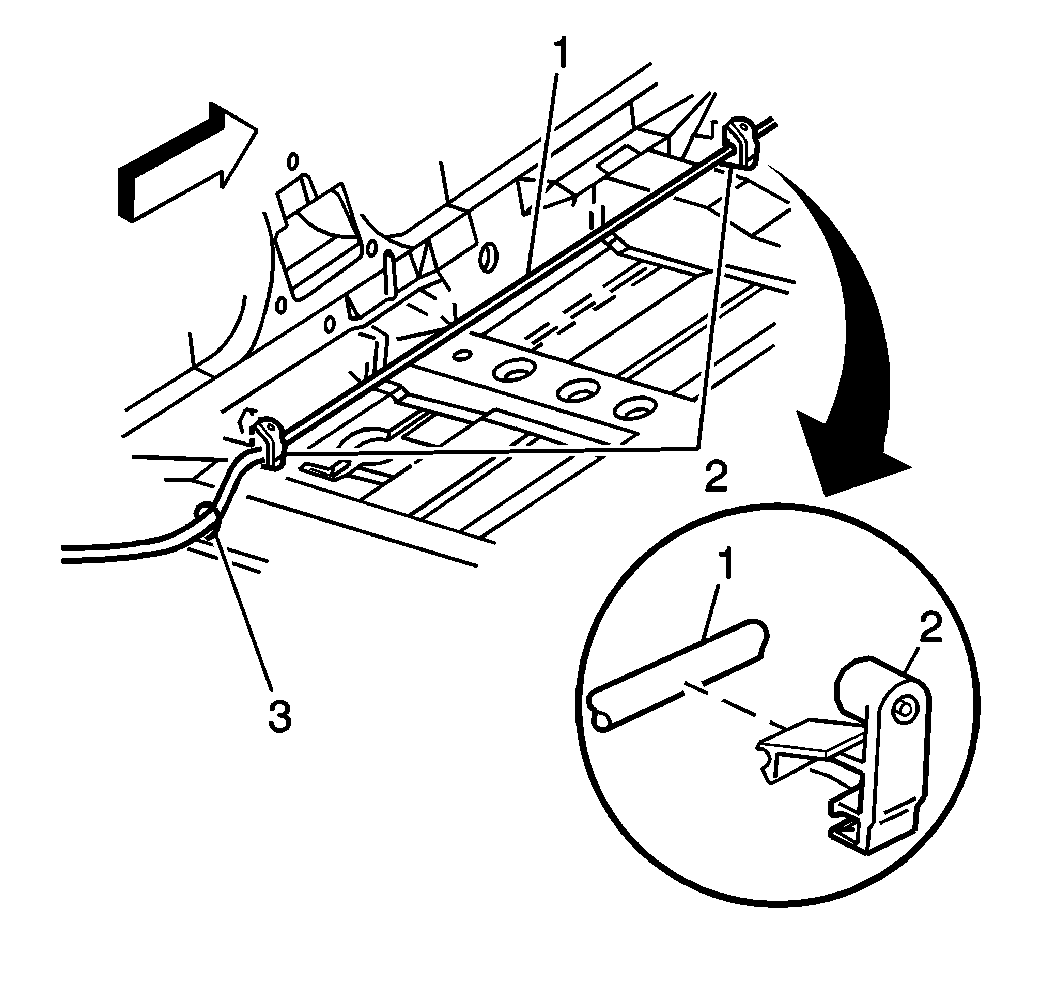 1
2
3
1
2