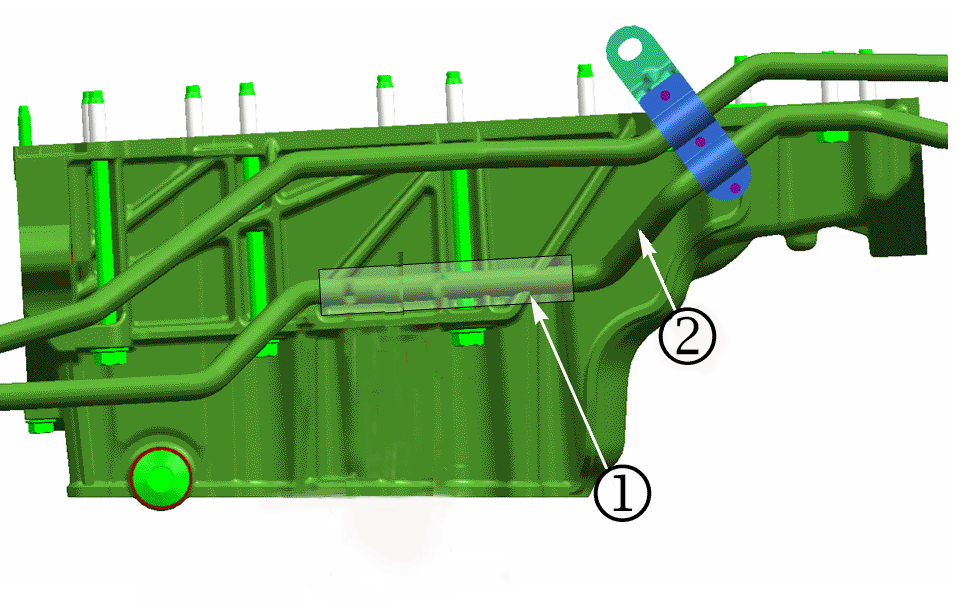 ②
①