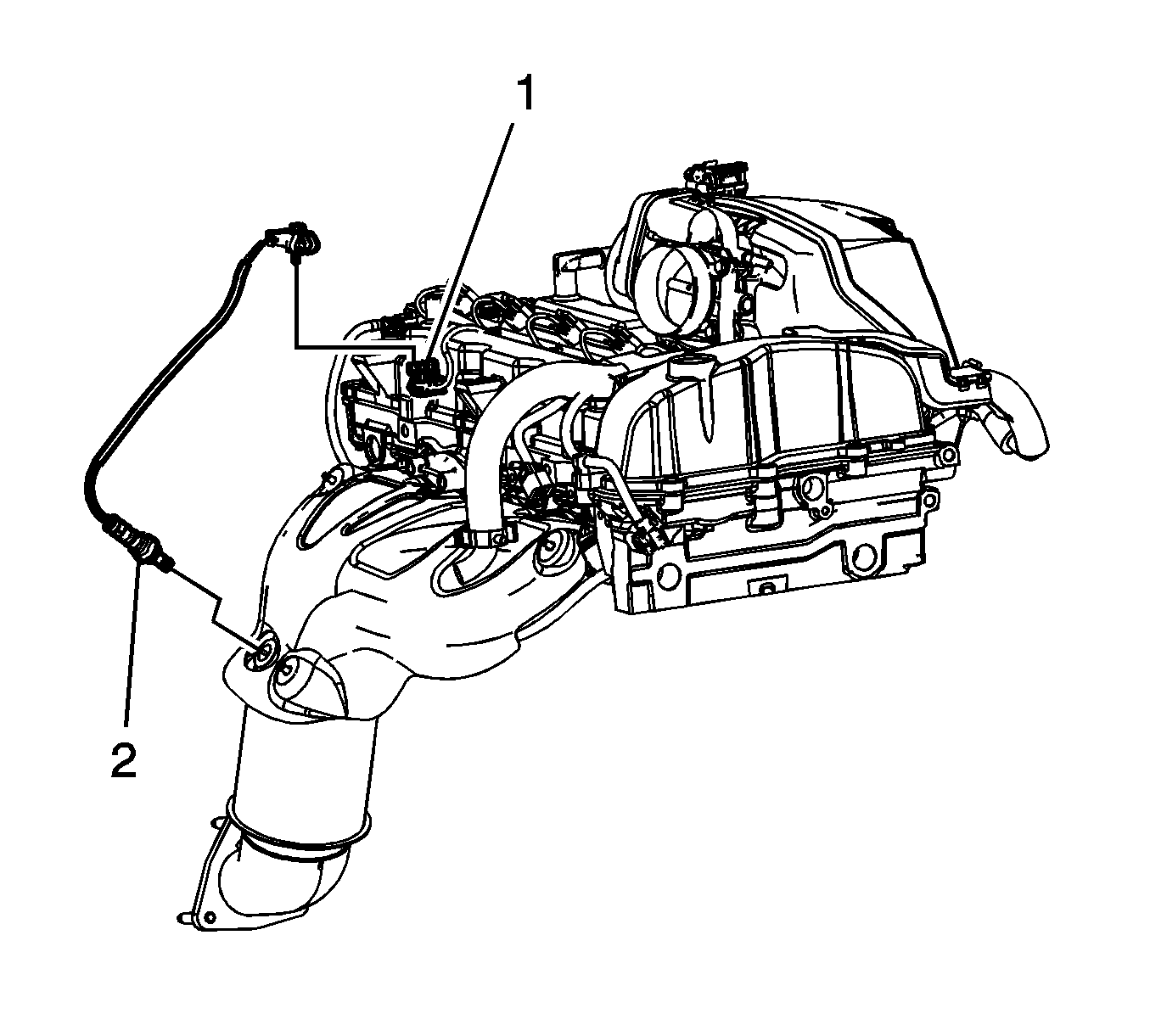 1

2