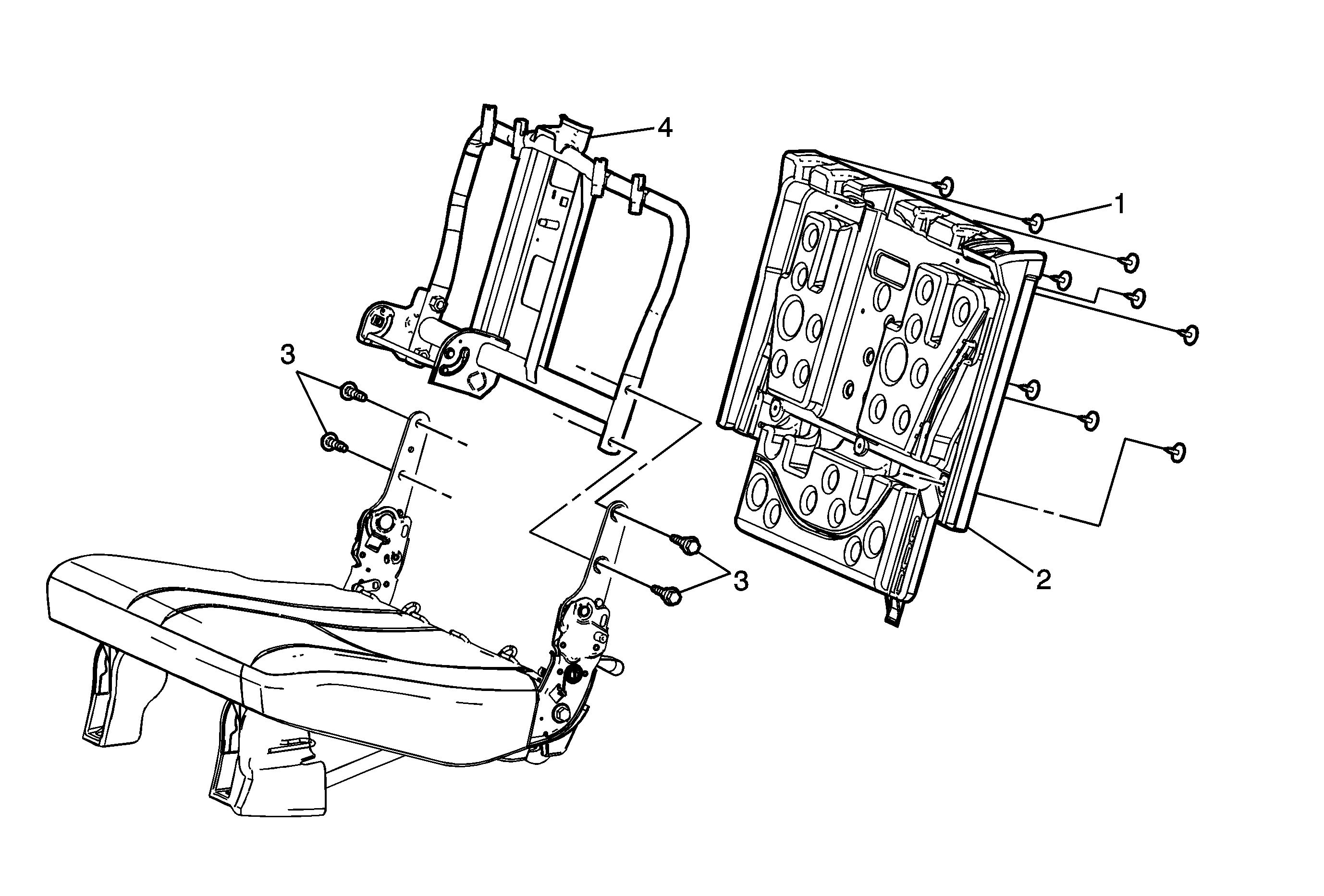 4

1

3

3

2