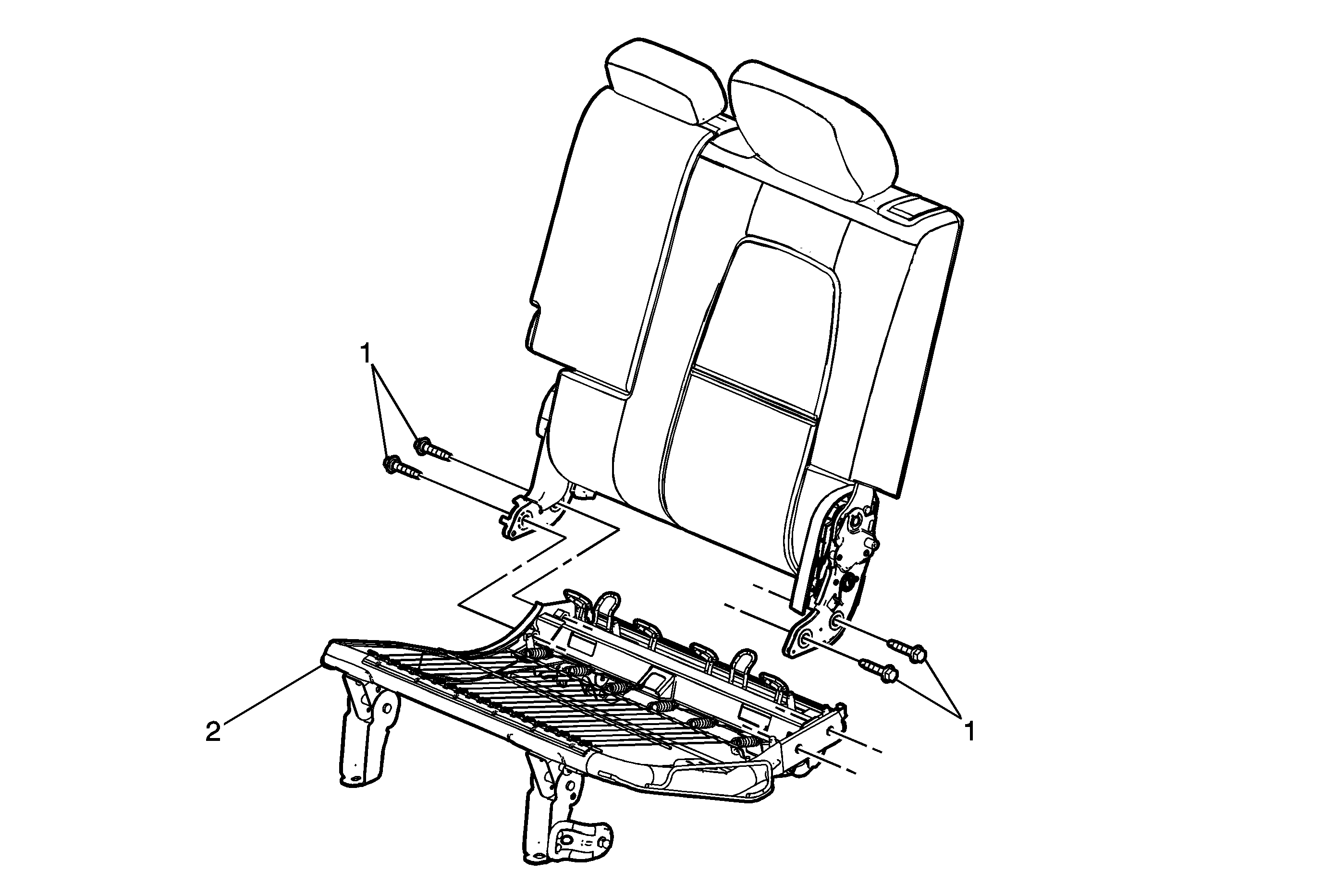 1
2
1