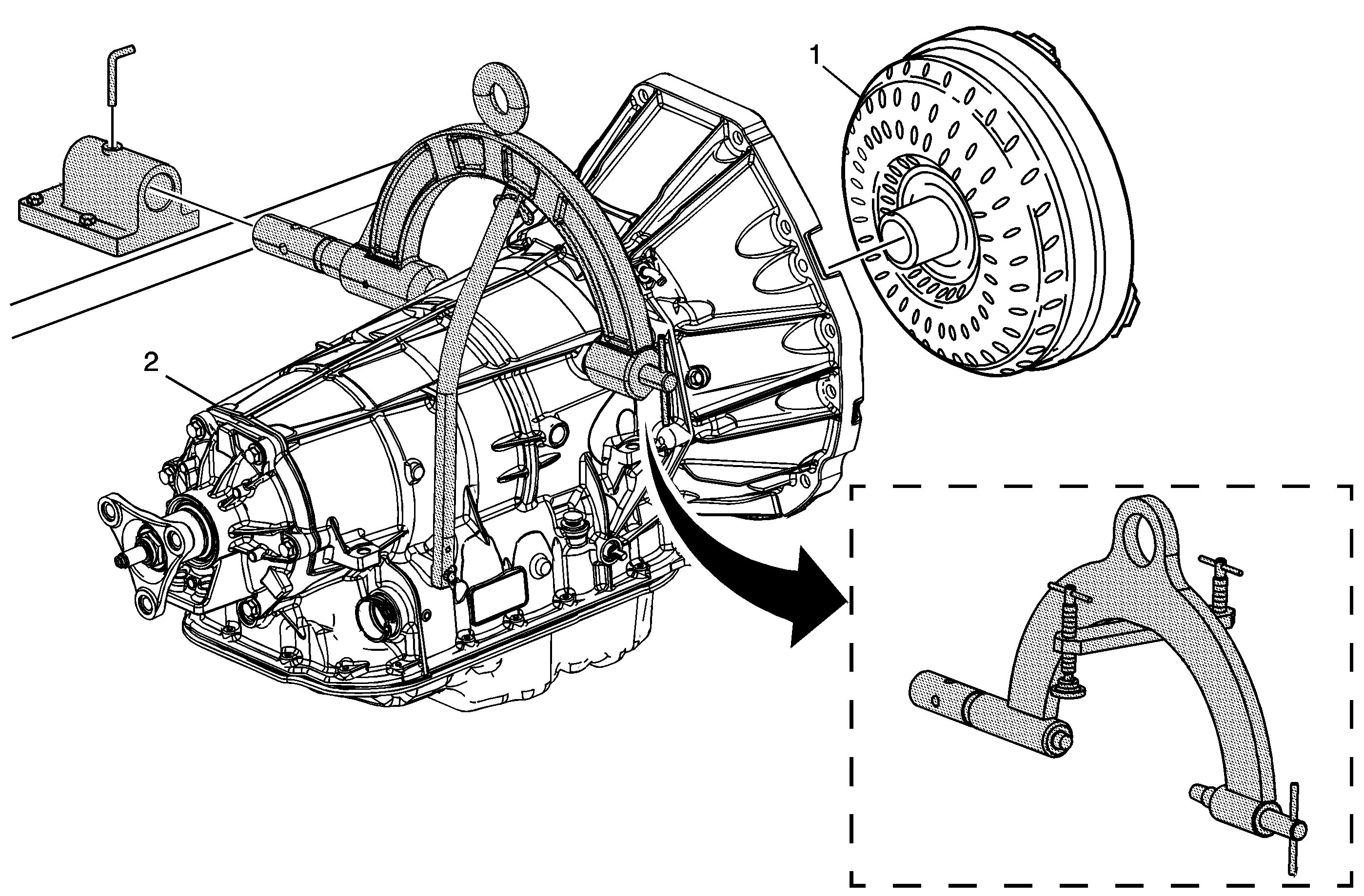 1

2