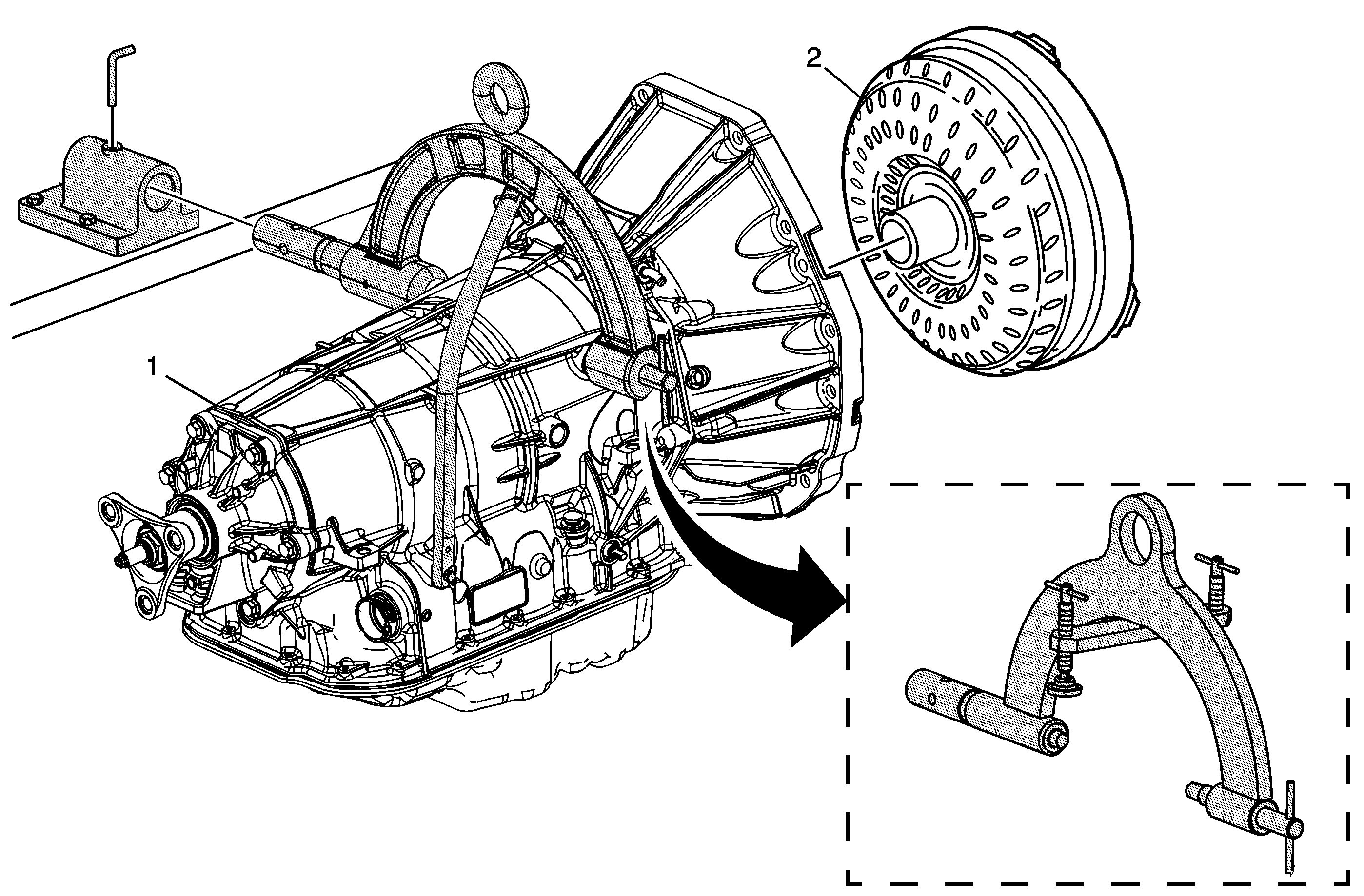 2

1