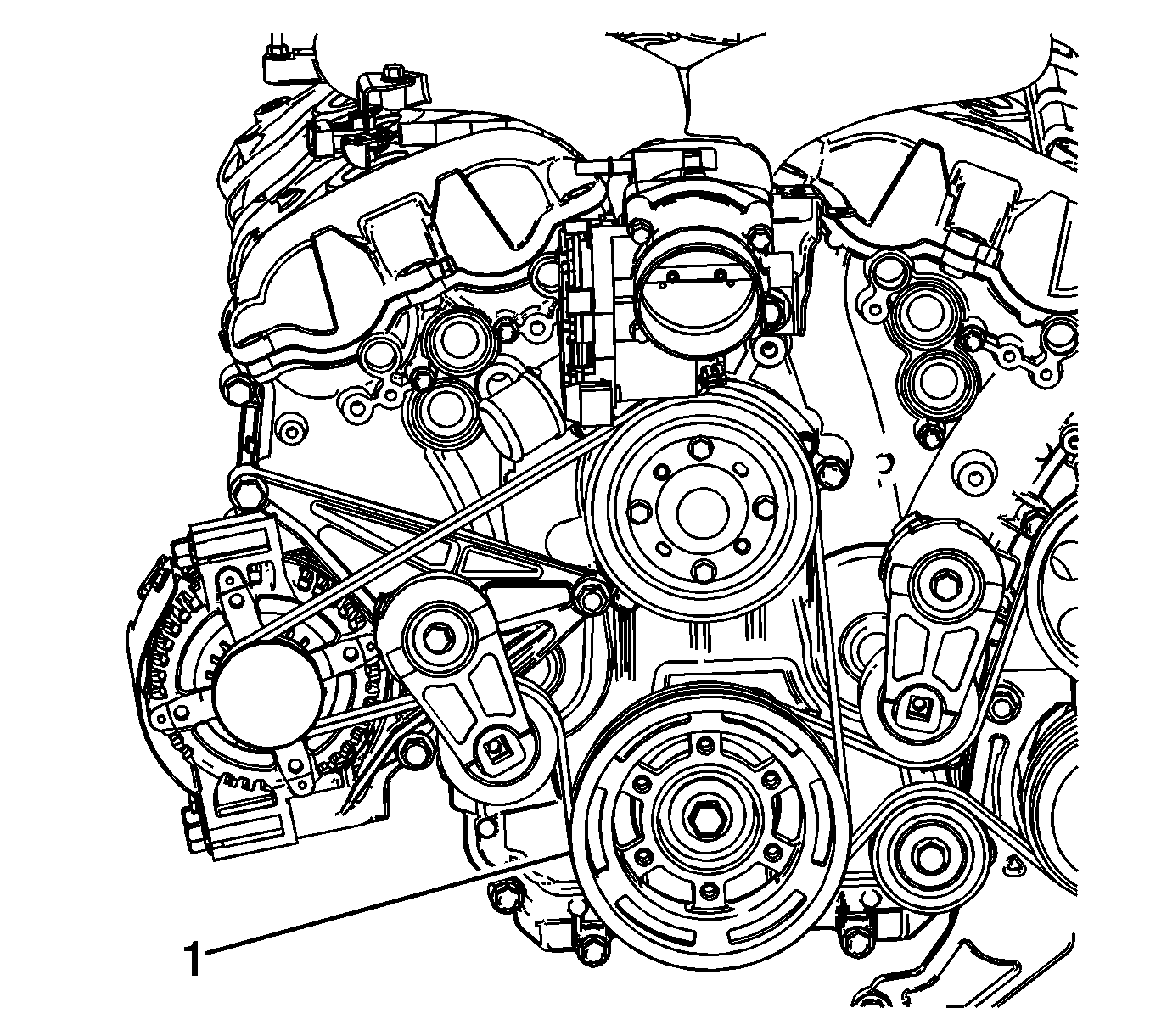 1