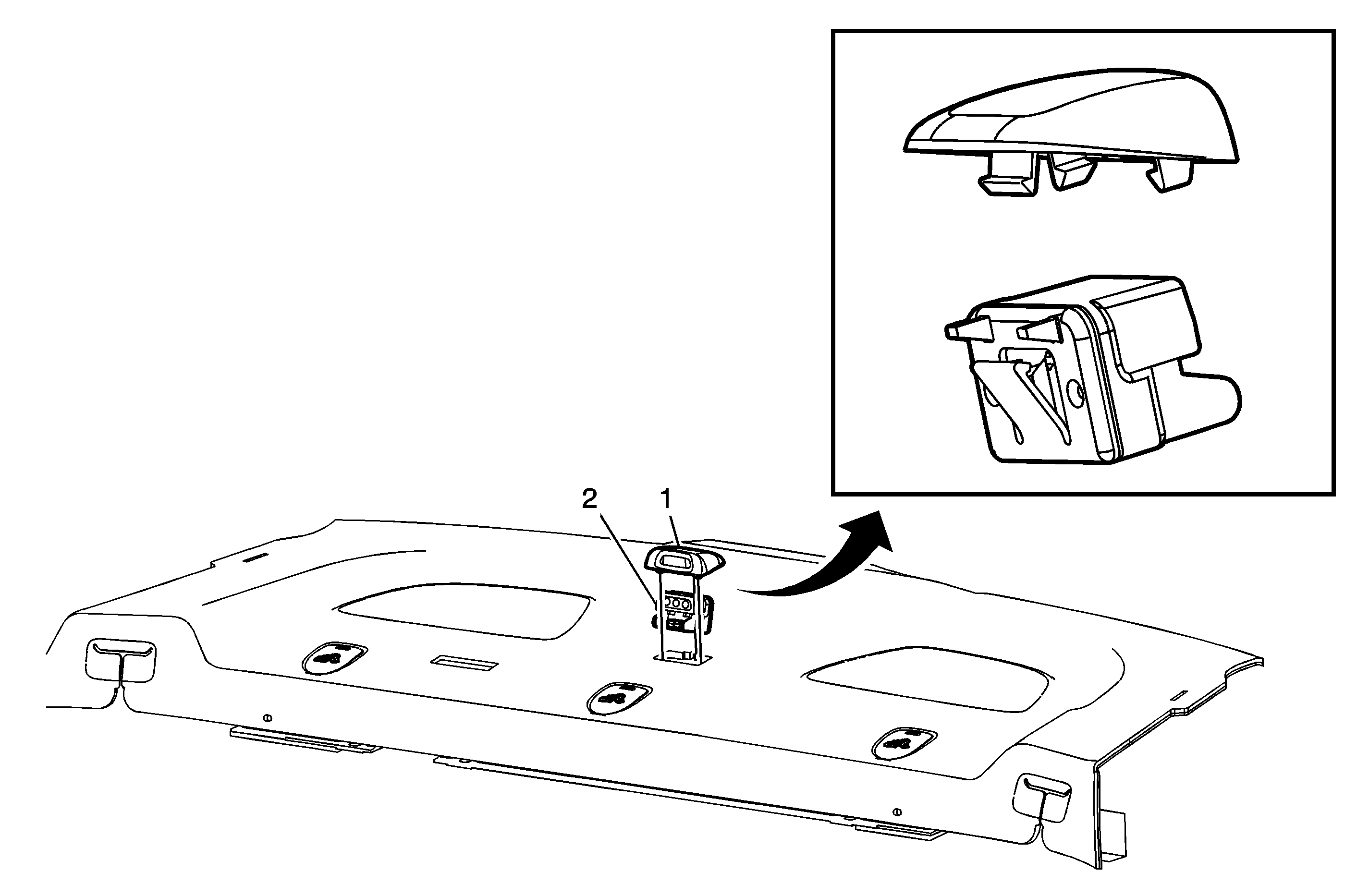 2
1