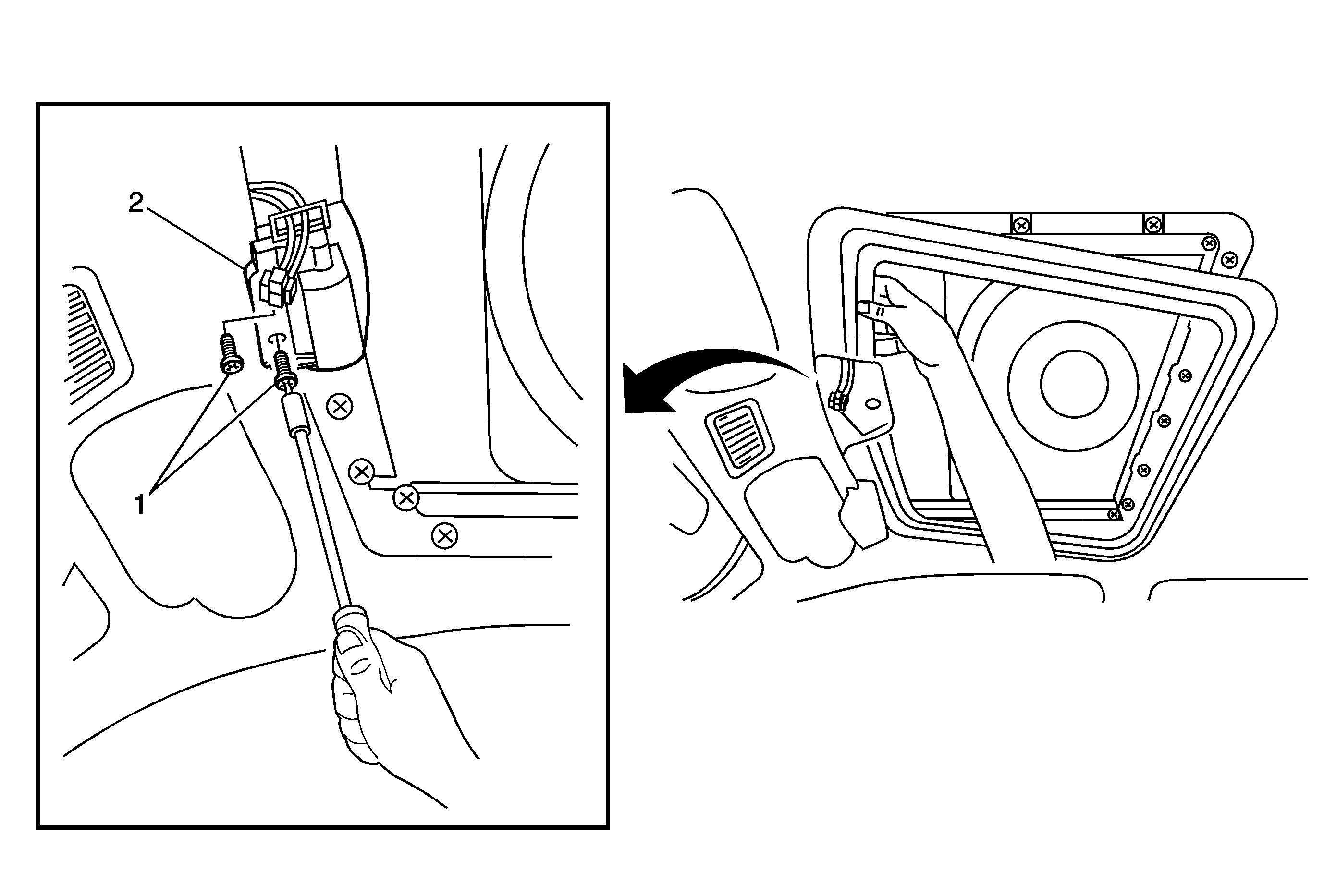 2

1