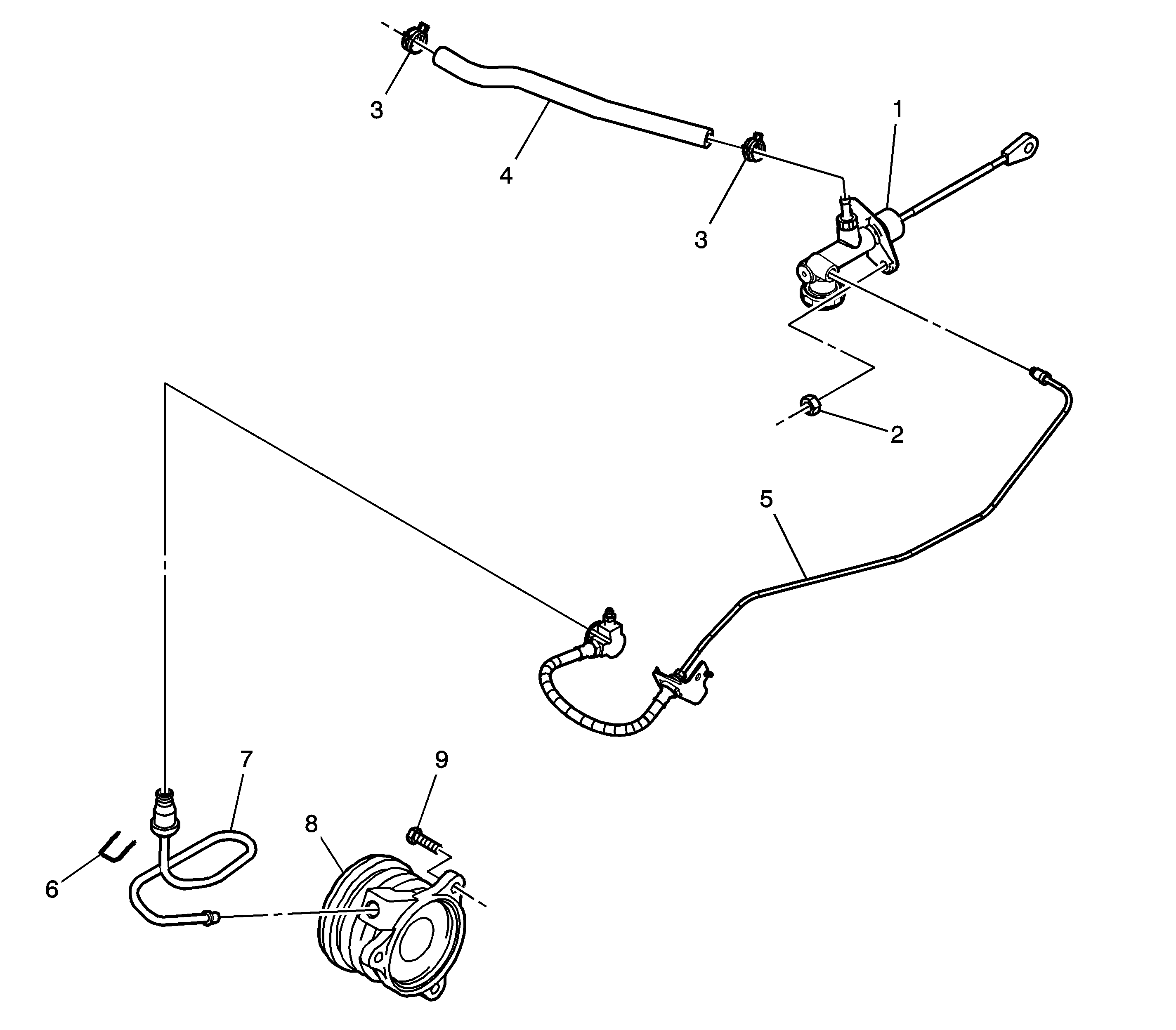 3
4
1
3
2
5
7
9
8
6