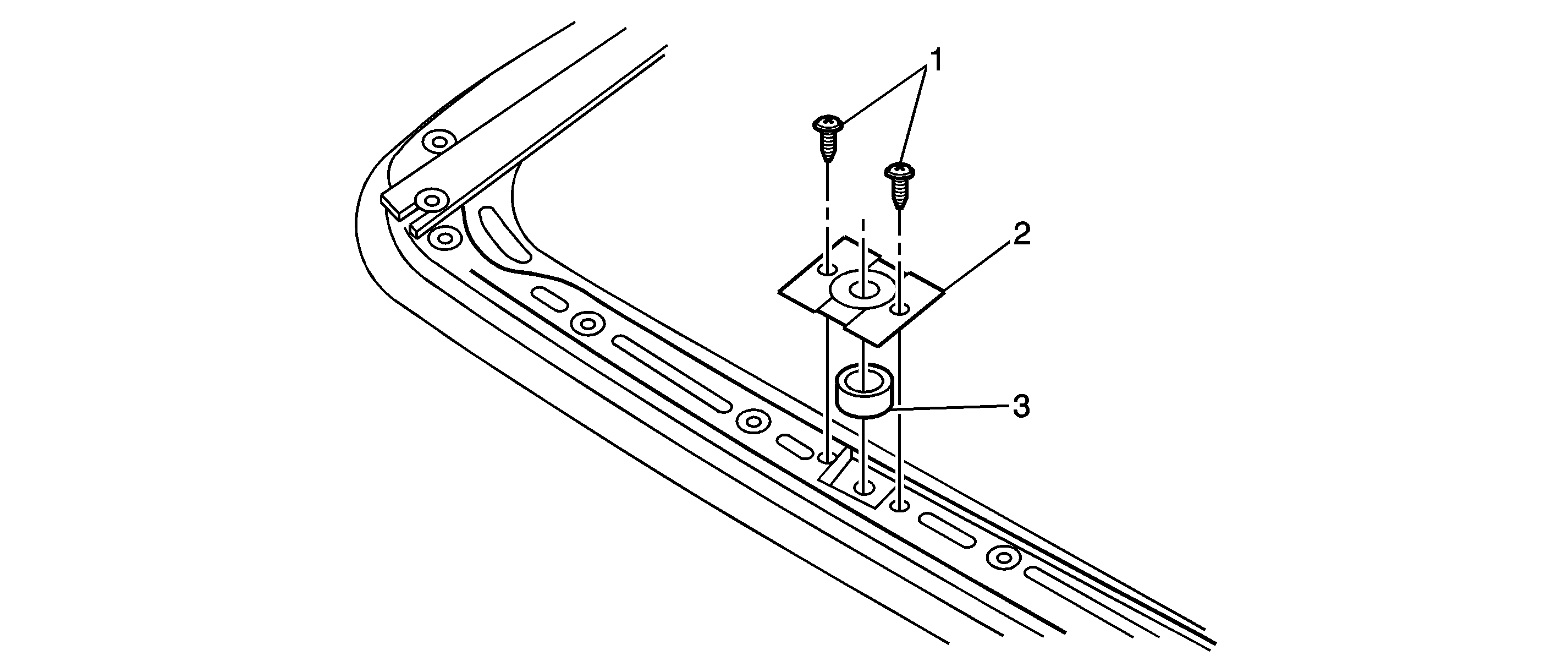 1
2
3