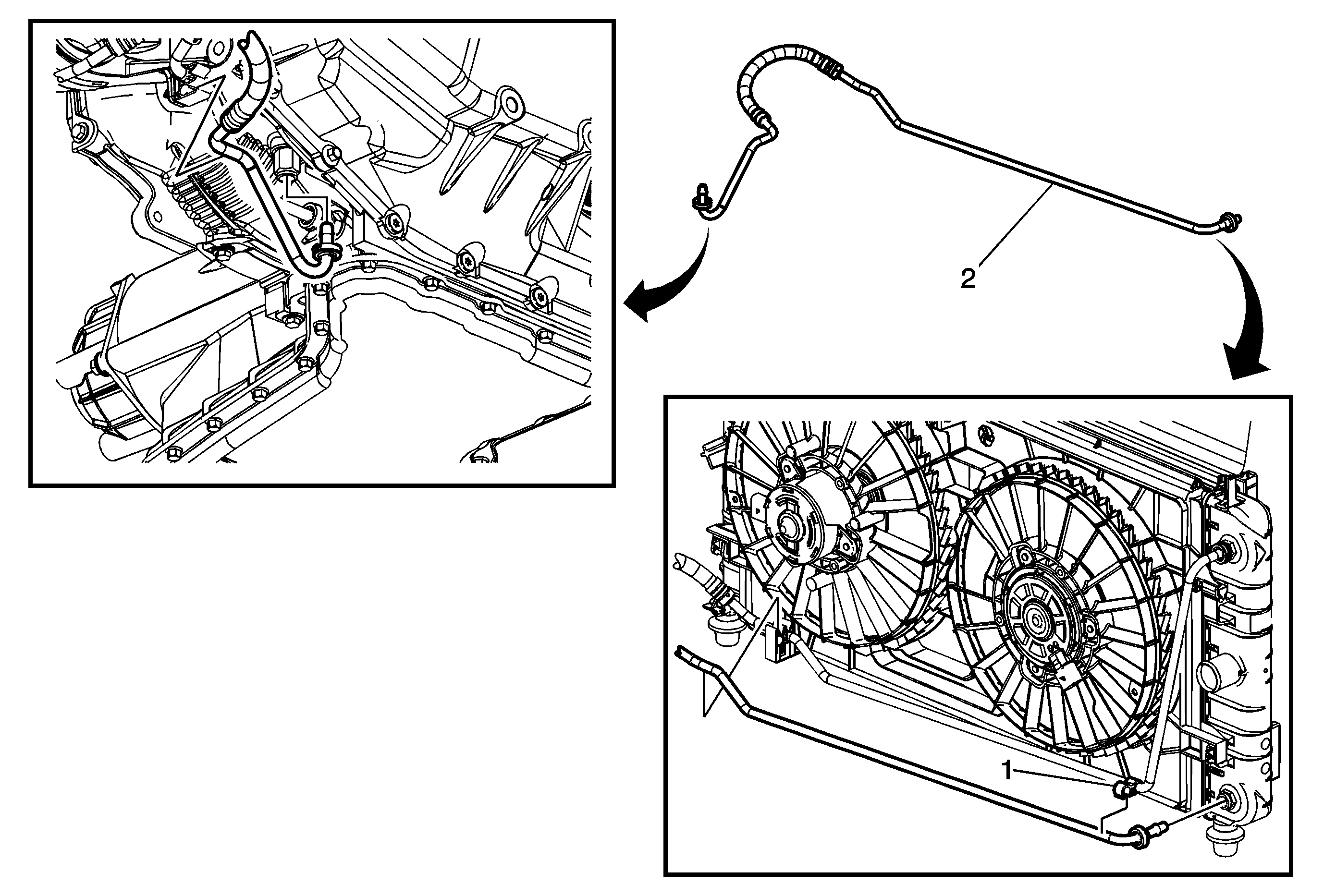 2

1