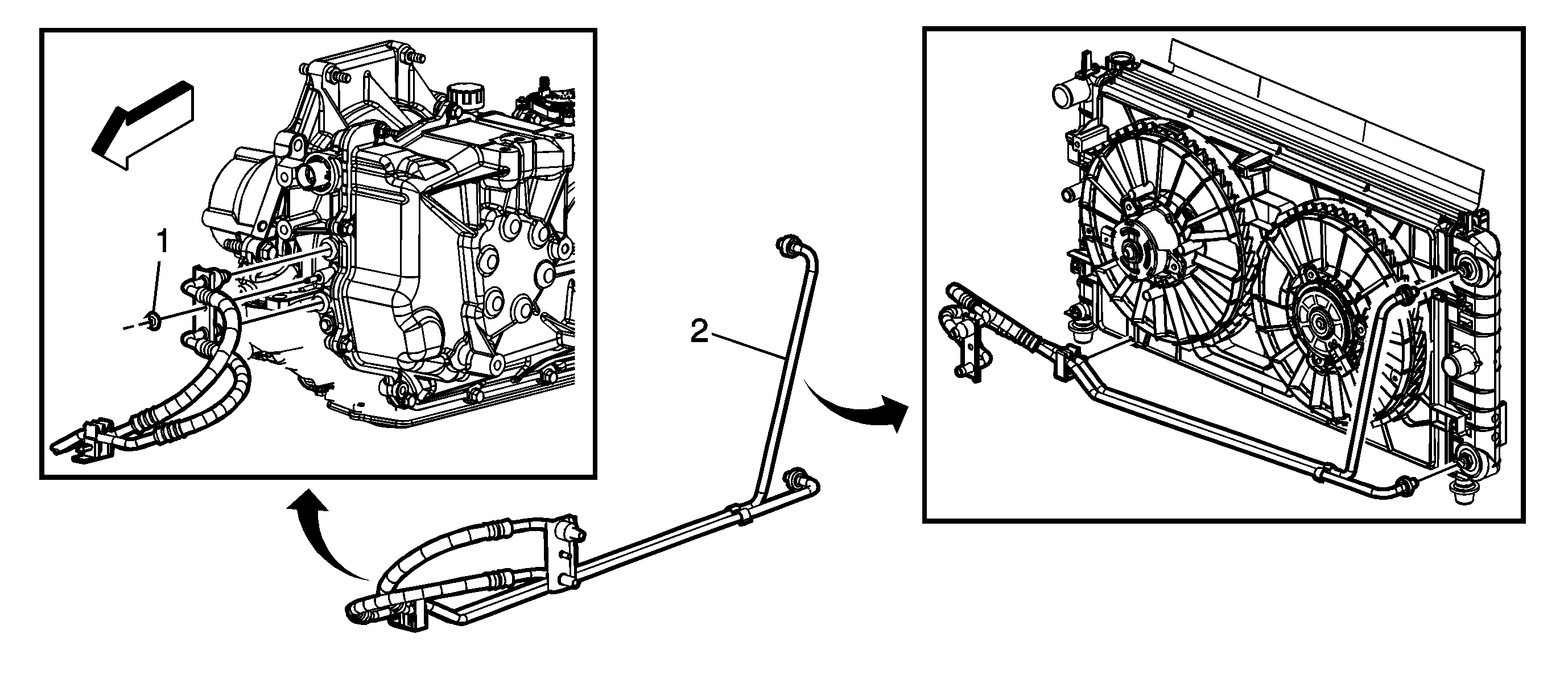 1
2