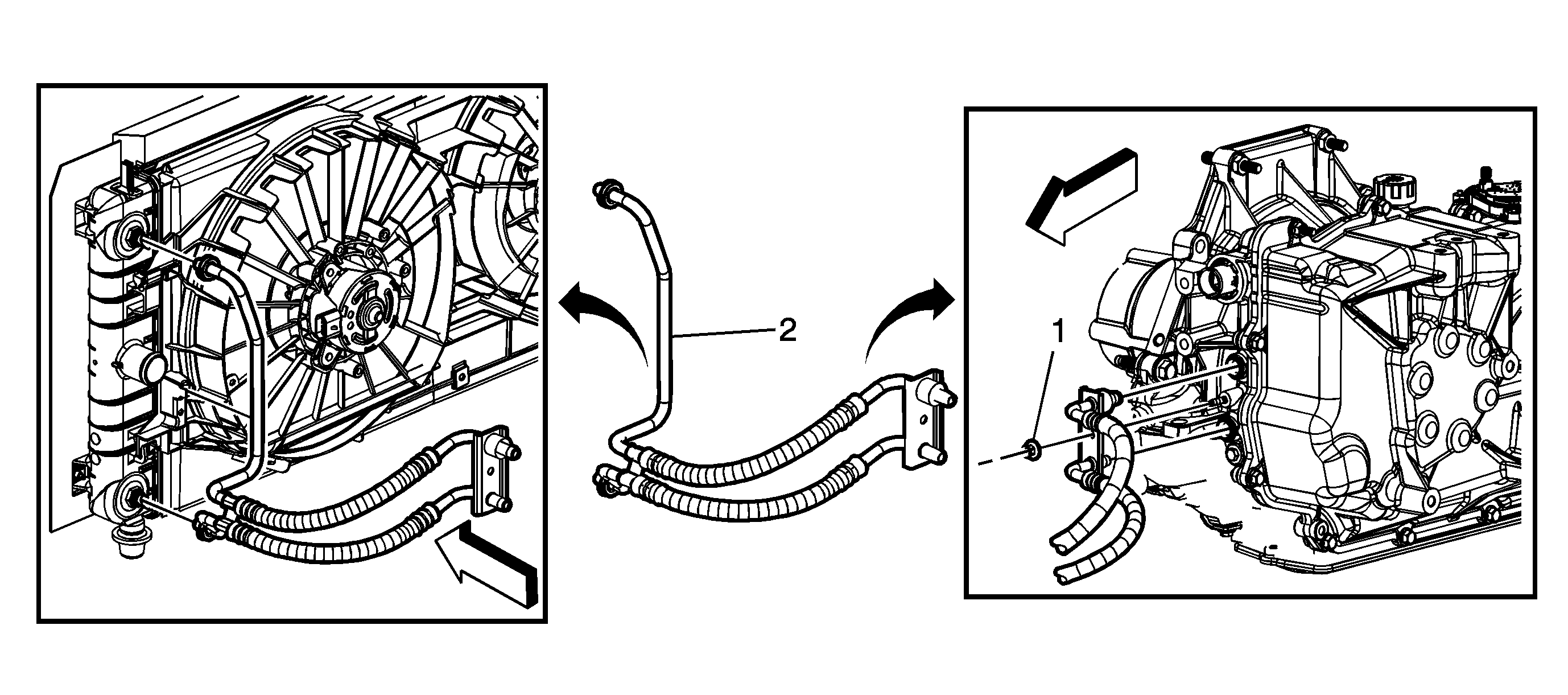 2
1