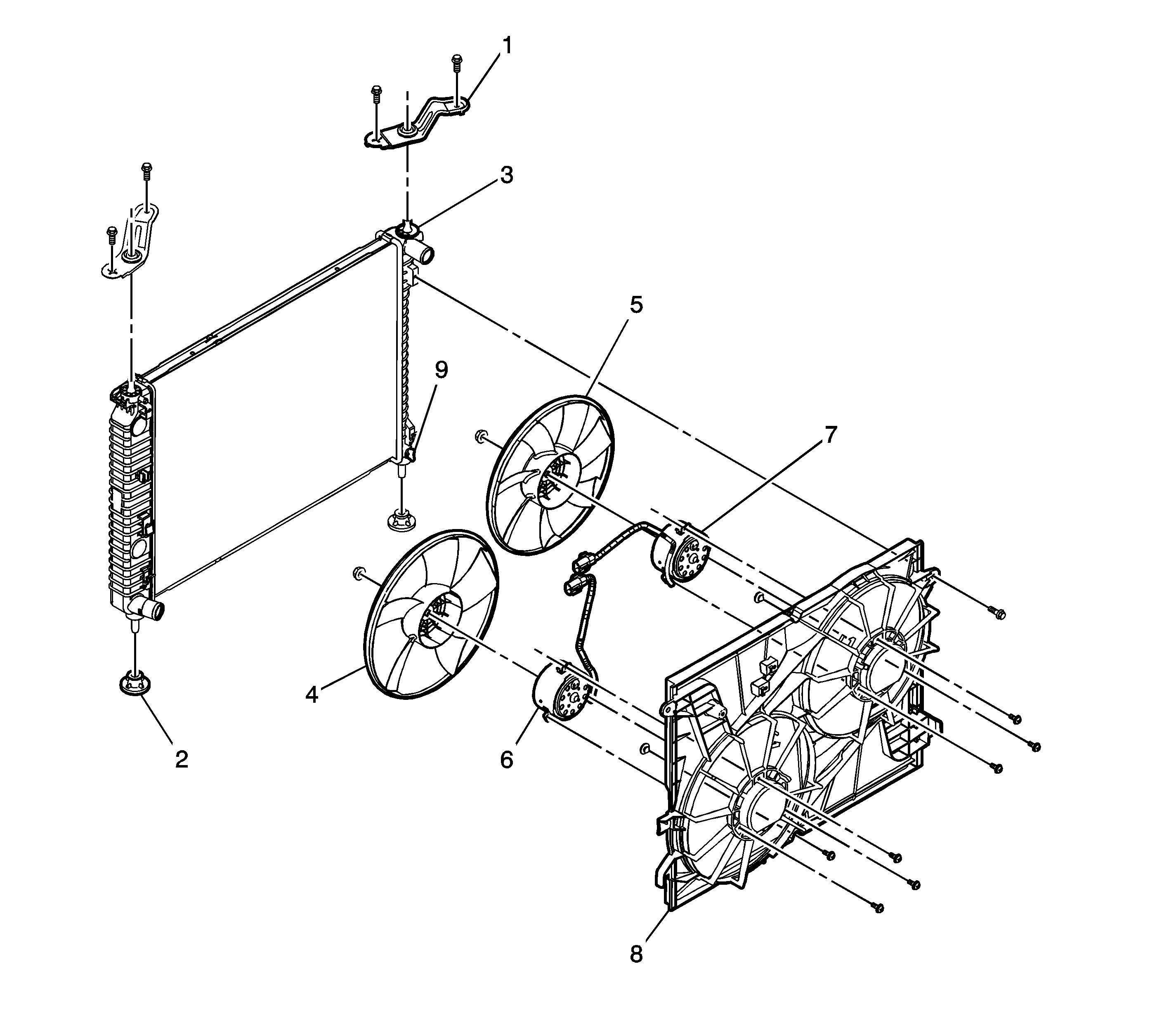 1
3
5
9
7
4
6
2
8